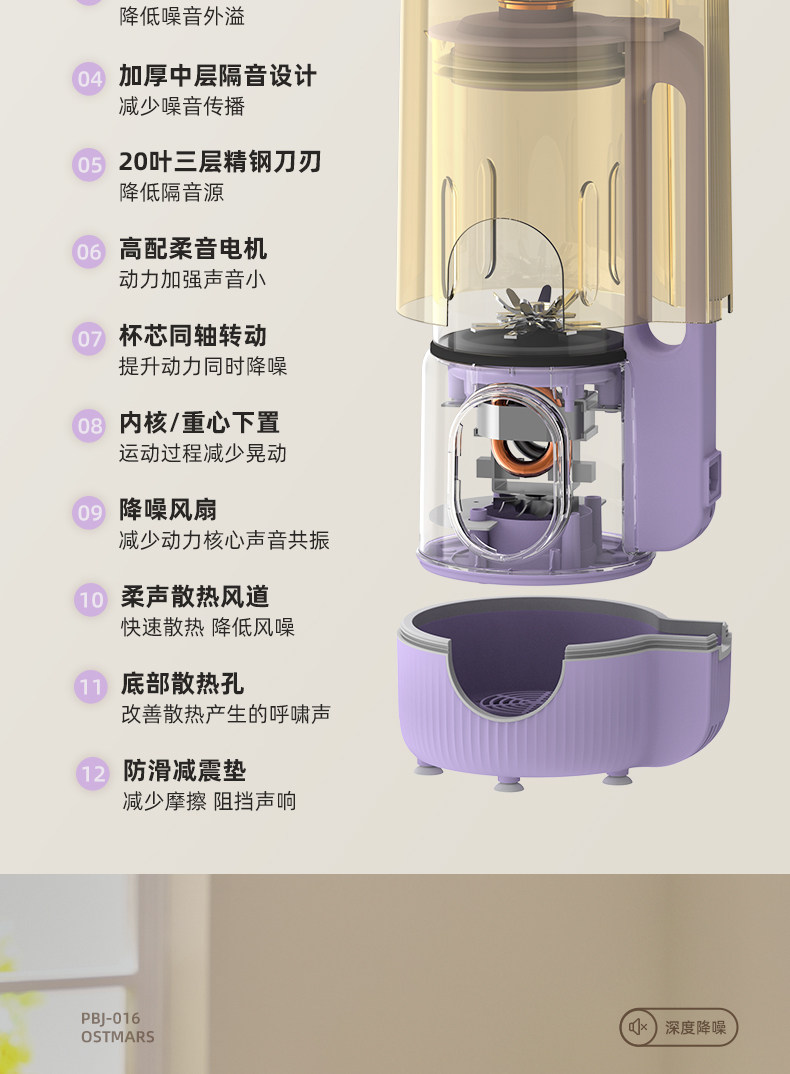 降低噪音外溢

04 加厚中层隔音设计
减少噪音传播

05 20叶三层精钢刀刃
降低隔音源

06 高配柔音电机
动力加强声音小

07 杯芯同轴转动
提升动力同时降噪

08 内核/重心下置
运动过程减少晃动

09 降噪风扇
减少动力核心声音共振

10 柔声散热风道
快速散热 降低风噪

11 底部散热孔
改善散热产生的呼啸声

12 防滑减震垫
减少摩擦 阻挡声响

PBJ-016
OSTMARS

深度降噪