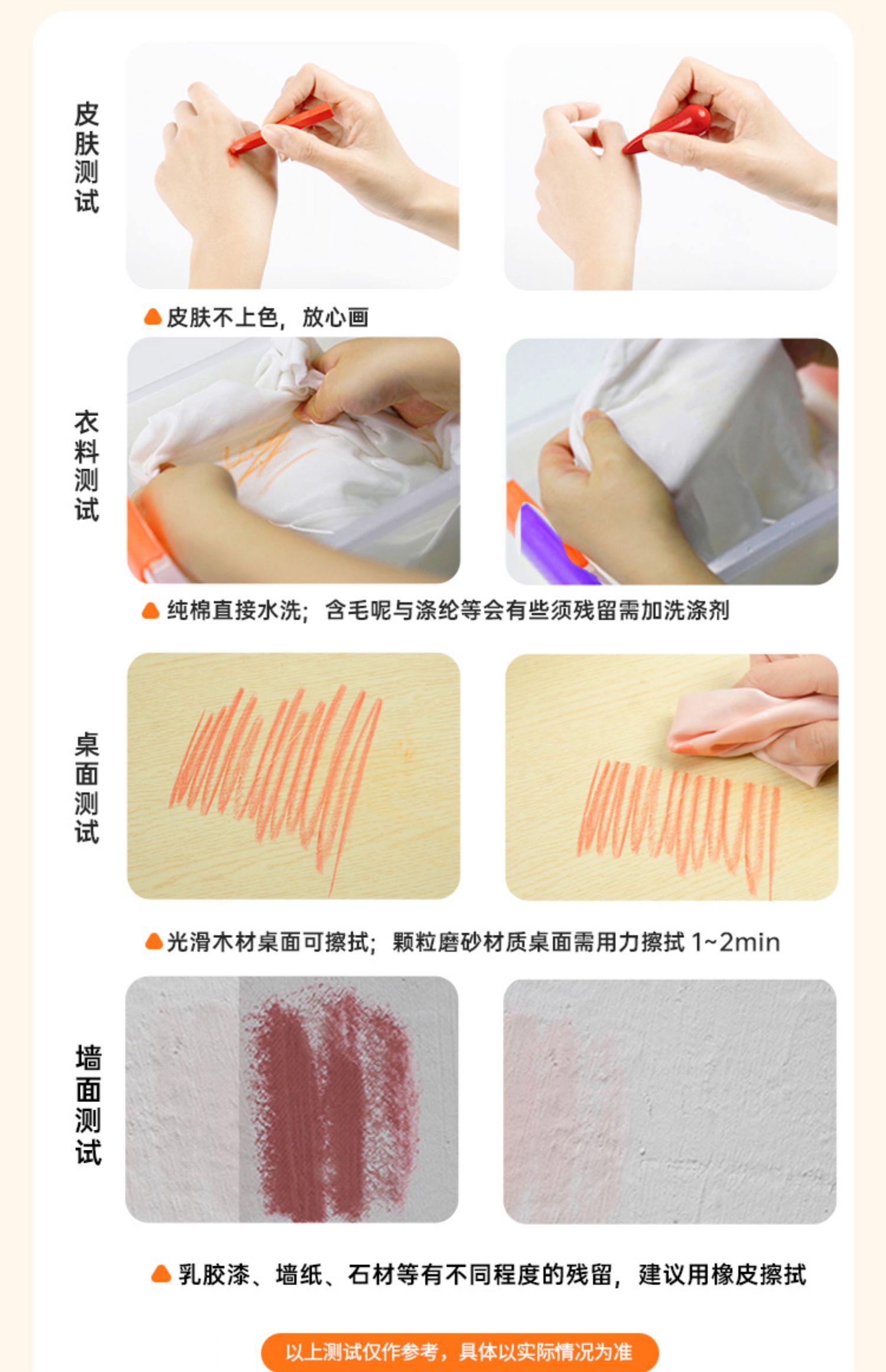 皮肤测试

皮肤不上色，放心画

衣料测试

纯棉直接水洗；含毛呢与涤纶等会有些须残留需加洗涤剂

桌面测试

光滑木材桌面可擦拭；颗粒磨砂材质桌面需用力擦拭 1~2min

墙面测试

乳胶漆、墙纸、石材等有不同程度的残留，建议用橡皮擦拭

以上测试仅作参考，具体以实际情况为准