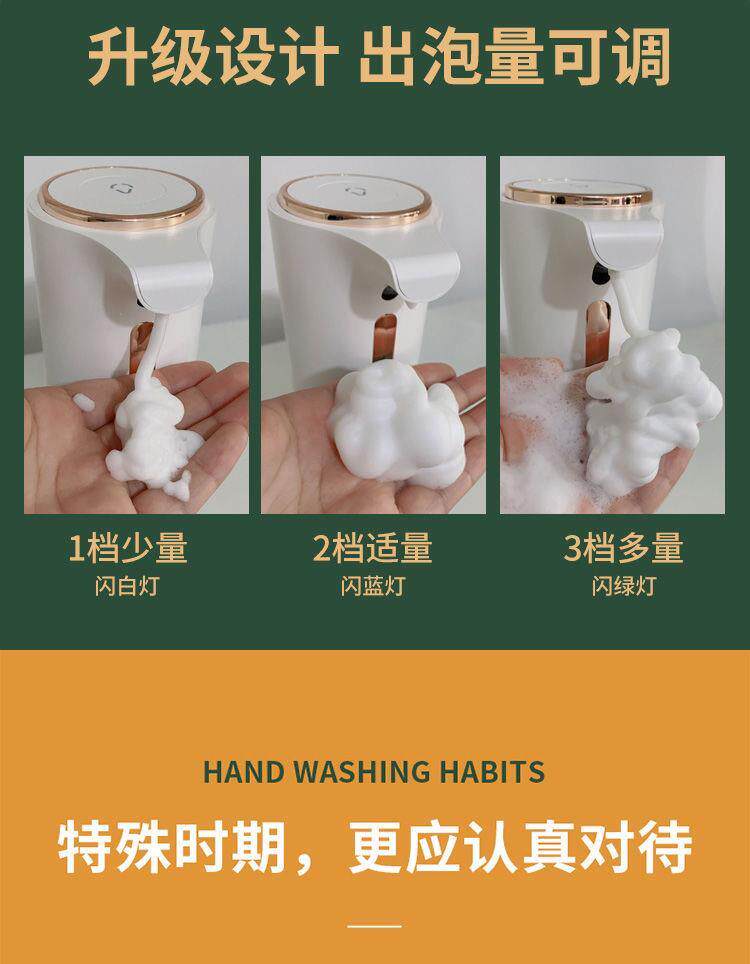 升级设计 出泡量可调

1档少量
闪白灯

2档适量
闪蓝灯

3档多量
闪绿灯

HAND WASHING HABITS

特殊时期，更应认真对待