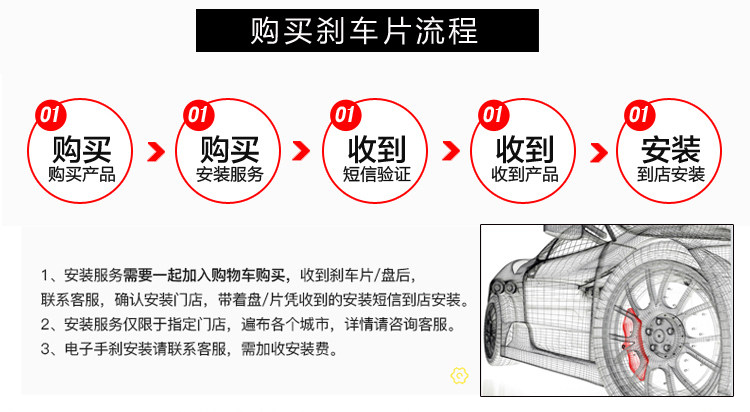 购买刹车片流程

01
购买
购买产品

01
购买
安装服务

01
收到
短信验证

01
收到
收到产品

01
安装
到店安装

1、安装服务需要一起加入购物车购买，收到刹车片/盘后，联系客服，确认安装门店，带着盘/片凭收到的安装短信到店安装。
2、安装服务仅限于指定门店，遍布各个城市，详情请咨询客服。
3、电子手刹安装请联系客服，需加收安装费。