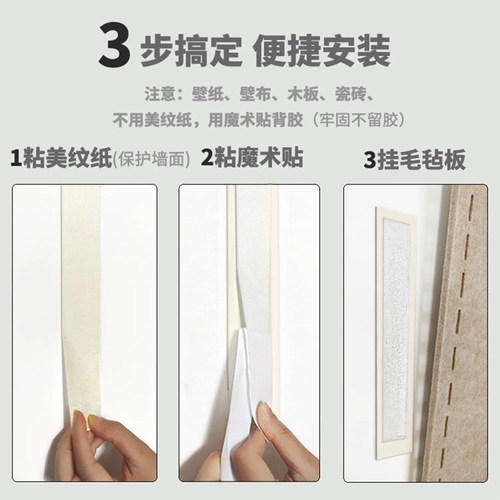 3 步搞定 便捷安装

注意：壁纸、壁布、木板、瓷砖、
不用美纹纸，用魔术贴背胶（牢固不留胶）

1粘美纹纸(保护墙面)

2粘魔术贴

3挂毛毡板