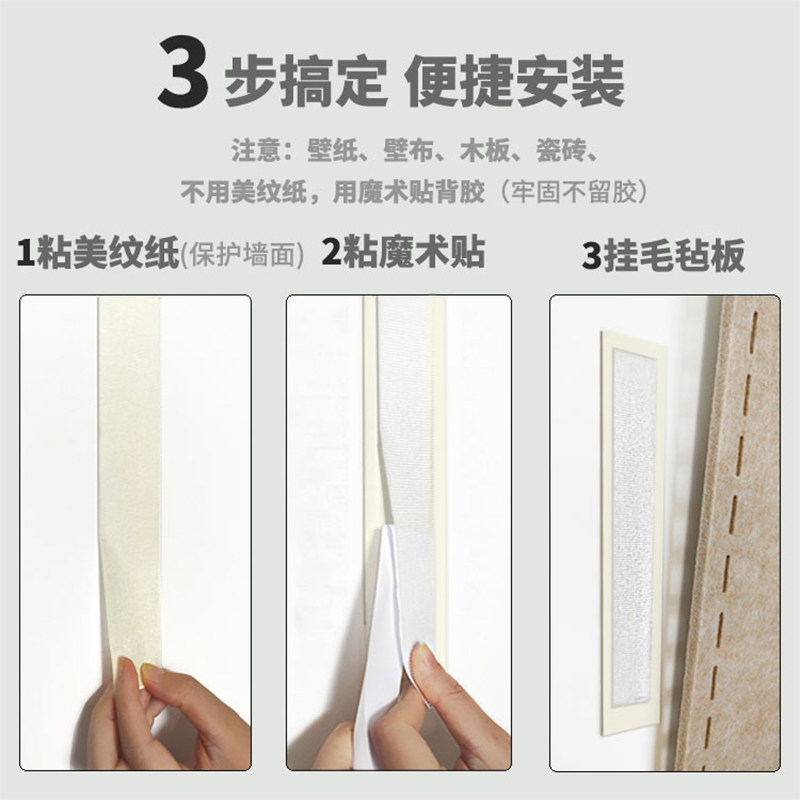 3 步搞定 便捷安装

注意：壁纸、壁布、木板、瓷砖、
不用美纹纸，用魔术贴背胶（牢固不留胶）

1粘美纹纸(保护墙面)

2粘魔术贴

3挂毛毡板