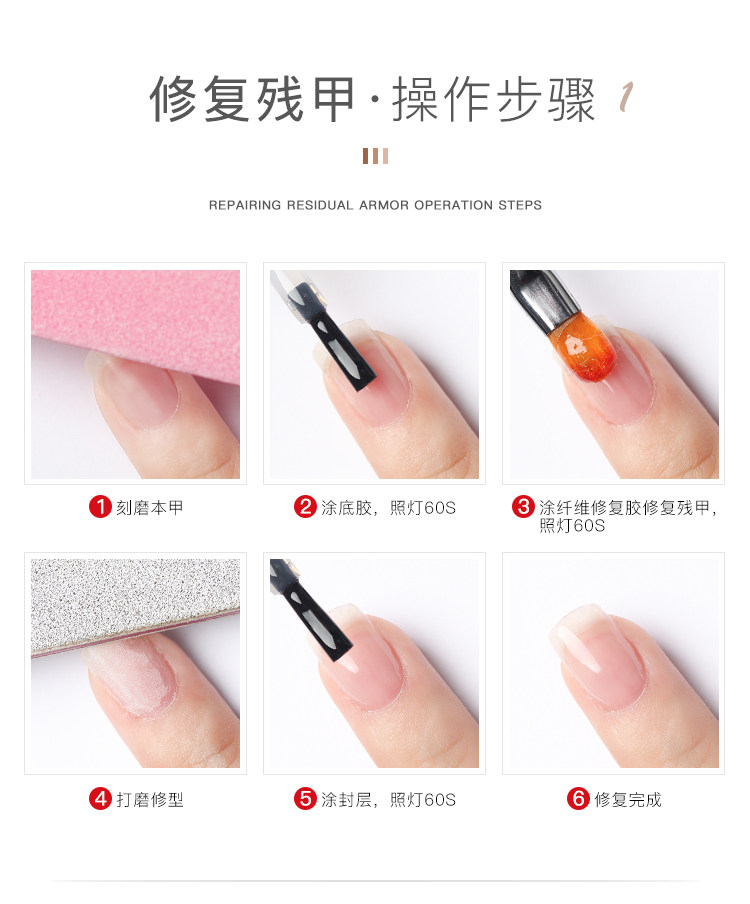 修复残甲·操作步骤 1

REPAIRING RESIDUAL ARMOR OPERATION STEPS

1 刻磨本甲

2 涂底胶，照灯60S

3 涂纤维修复胶修复残甲，照灯60S

4 打磨修型

5 涂封层，照灯60S

6 修复完成