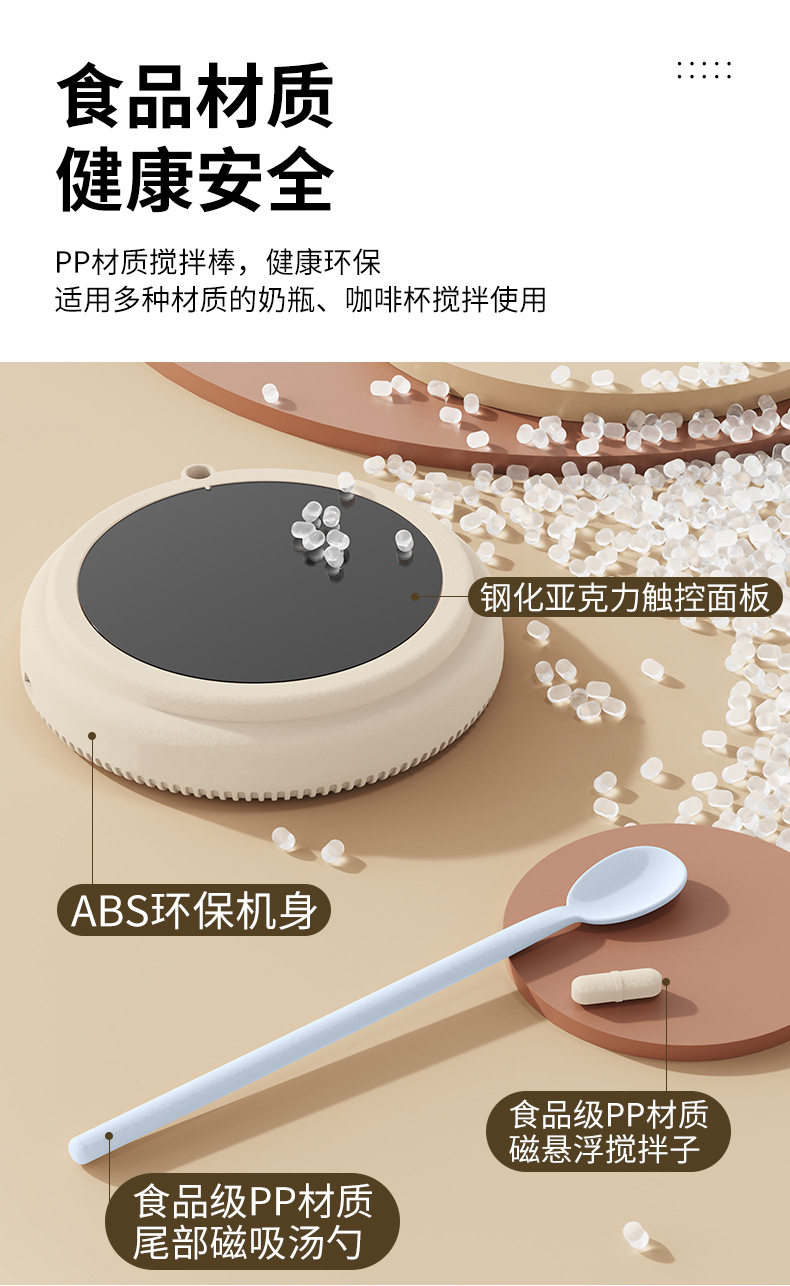 食品材质
健康安全

PP材质搅拌棒，健康环保
适用多种材质的奶瓶、咖啡杯搅拌使用

钢化亚克力触控面板

ABS环保机身

食品级PP材质
磁悬浮搅拌子

食品级PP材质
尾部磁吸汤勺