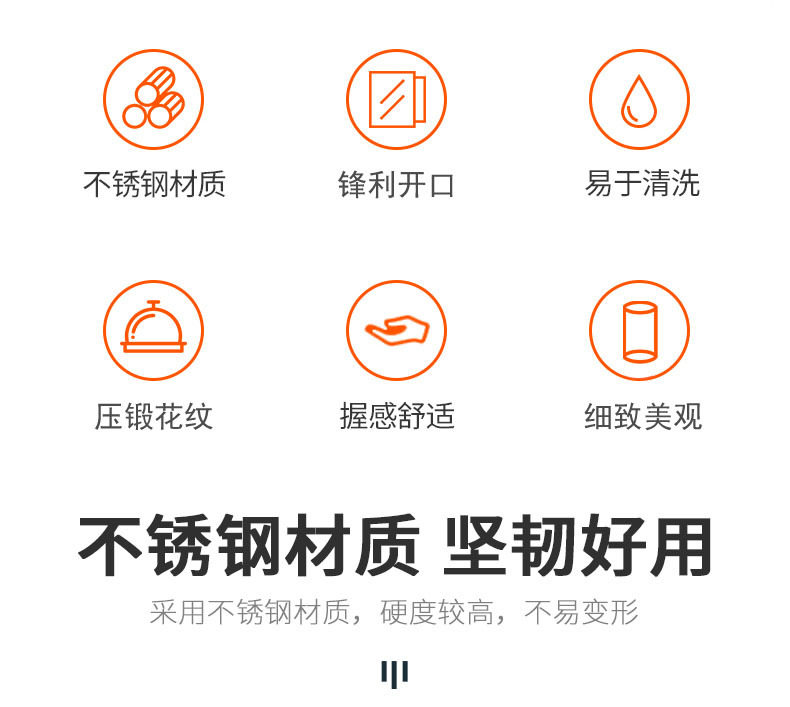 不锈钢材质

锋利开口

易于清洗

压锻花纹

握感舒适

细致美观

不锈钢材质 坚韧好用

采用不锈钢材质，硬度较高，不易变形