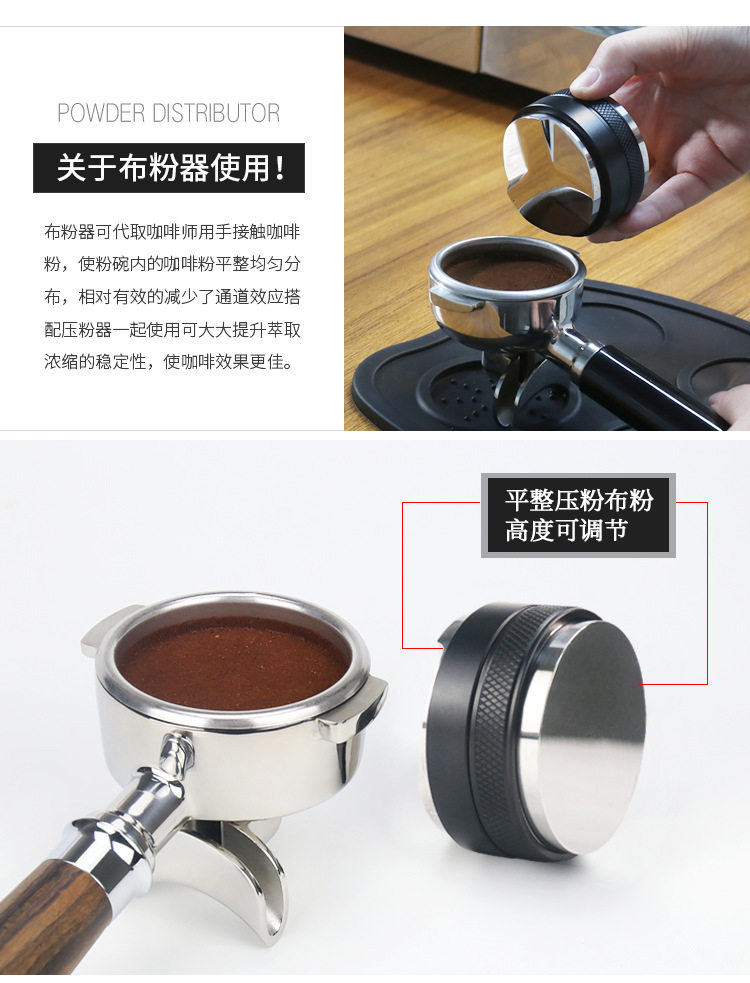 POWDER DISTRIBUTOR

关于布粉器使用！

布粉器可代取咖啡师用手接触咖啡粉，使粉碗内的咖啡粉平整均匀分布，相对有效的减少了通道效应搭配压粉器一起使用可大大提升萃取浓缩的稳定性，使咖啡效果更佳。

平整压粉布粉
高度可调节