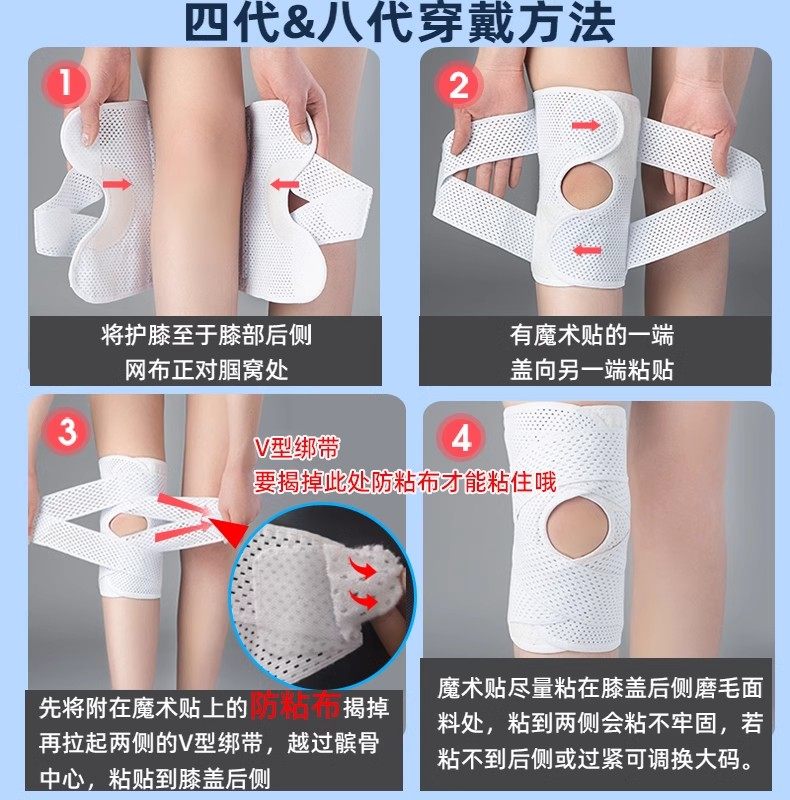 四代&八代穿戴方法

1

将护膝至于膝部后侧
网布正对腘窝处

2

有魔术贴的一端
盖向另一端粘贴

3

V型绑带
要揭掉此处防粘布才能粘住哦

先将附在魔术贴上的防粘布揭掉
再拉起两侧的V型绑带，越过髌骨中心，粘贴到膝盖后侧

4

魔术贴尽量粘在膝盖后侧磨毛面料处，粘到两侧会粘不牢固，若粘不到后侧或过紧可调换大码。