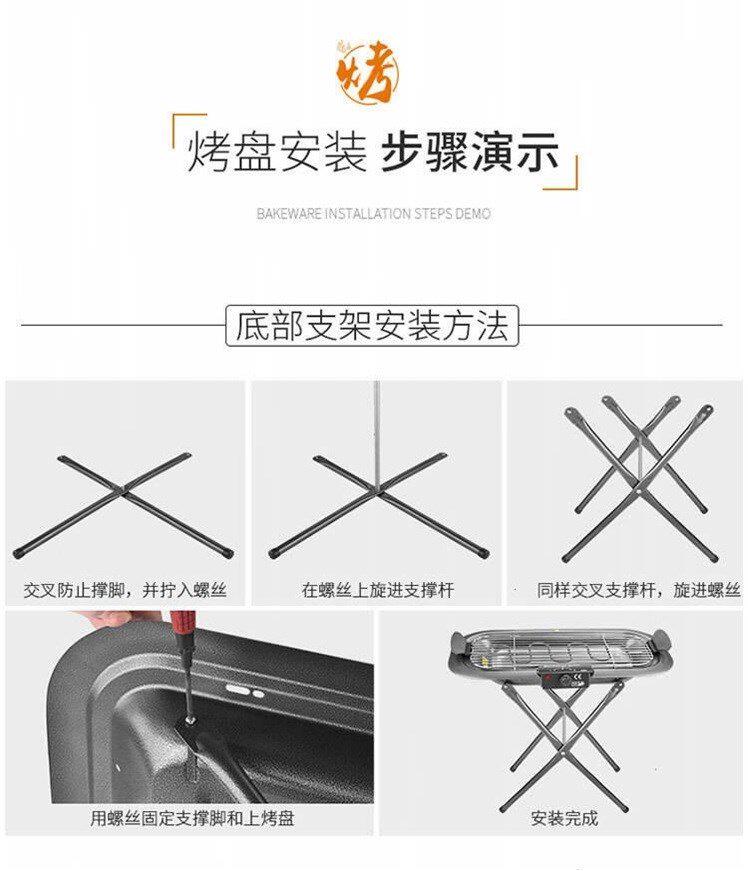 烤

烤盘安装 步骤演示

BAKEWARE INSTALLATION STEPS DEMO

底部支架安装方法

交叉防止撑脚，并拧入螺丝

在螺丝上旋进支撑杆

同样交叉支撑杆，旋进螺丝

用螺丝固定支撑脚和上烤盘

安装完成