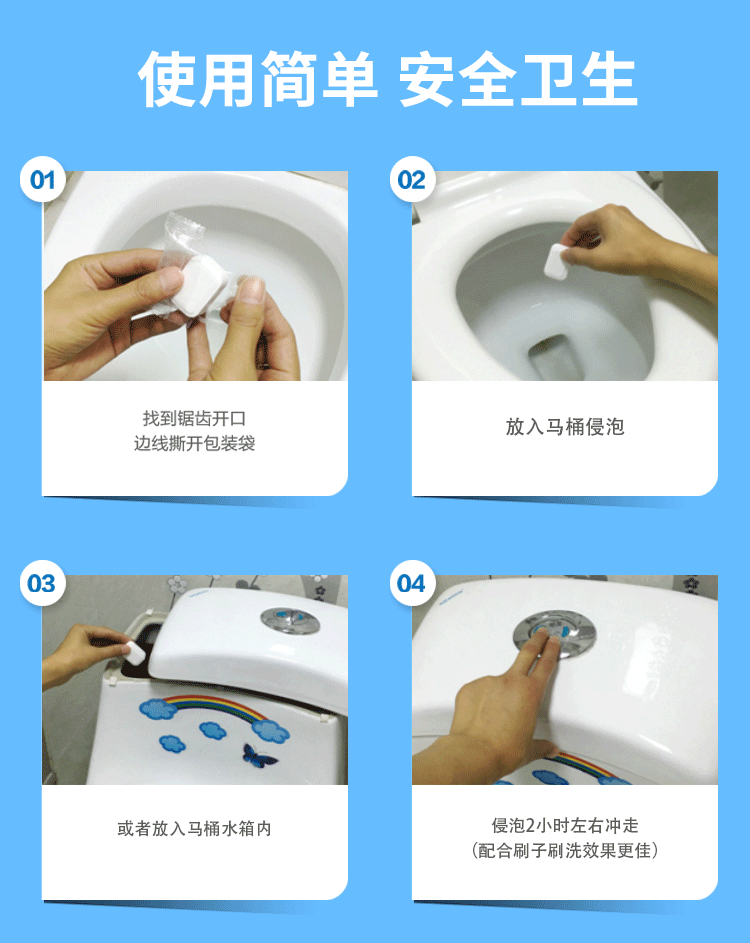 使用简单 安全卫生

01

找到锯齿开口
边线撕开包装袋

02

放入马桶侵泡

03

或者放入马桶水箱内

04

侵泡2小时左右冲走
（配合刷子刷洗效果更佳）