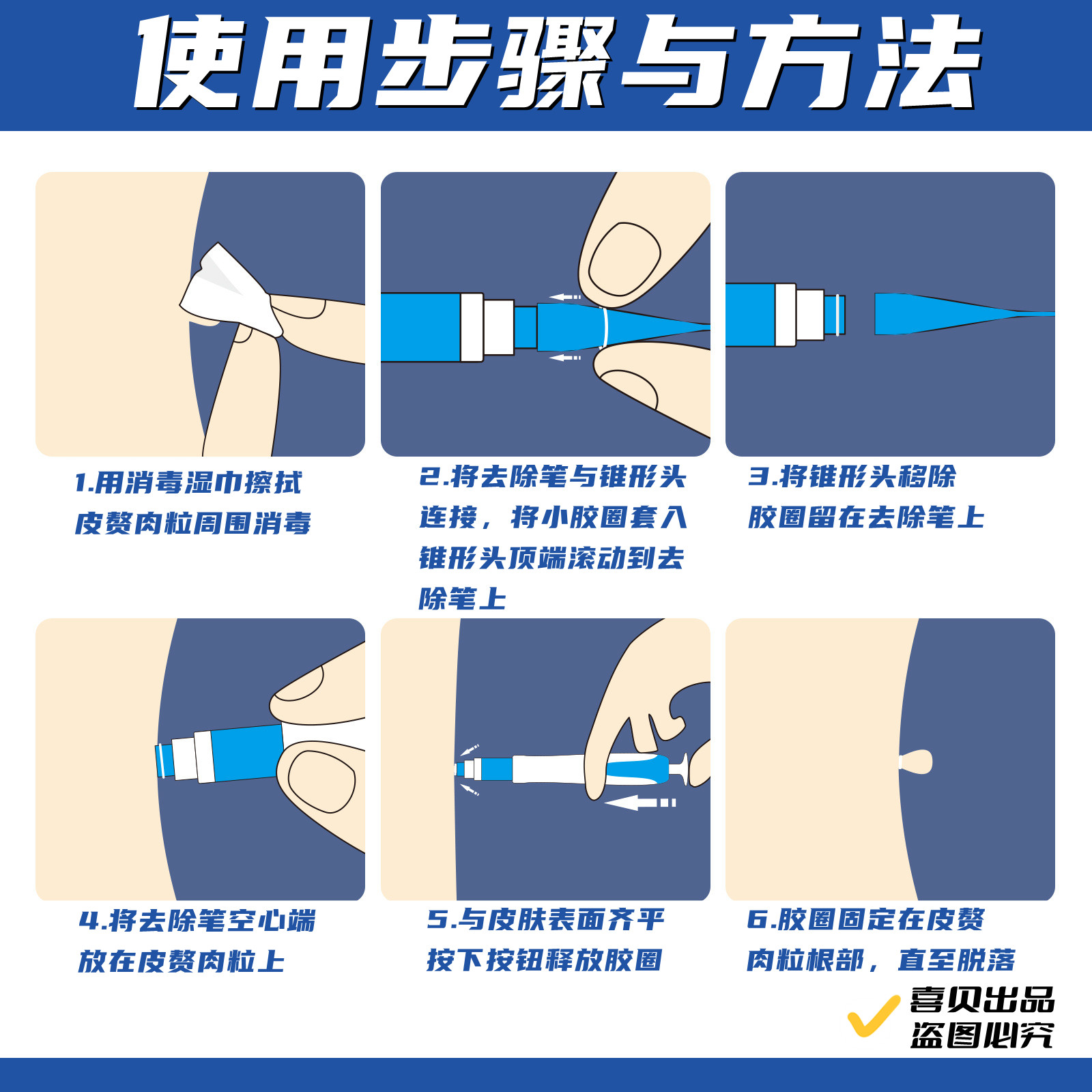 使用步骤与方法

1.用消毒湿巾擦拭皮赘肉粒周围消毒

2.将去除笔与锥形头连接，将小胶圈套入锥形头顶端滚动到去除笔上

3.将锥形头移除胶圈留在去除笔上

4.将去除笔空心端放在皮赘肉粒上

5.与皮肤表面齐平按下按钮释放胶圈

6.胶圈固定在皮赘肉粒根部，直至脱落

喜贝出品
盗图必究