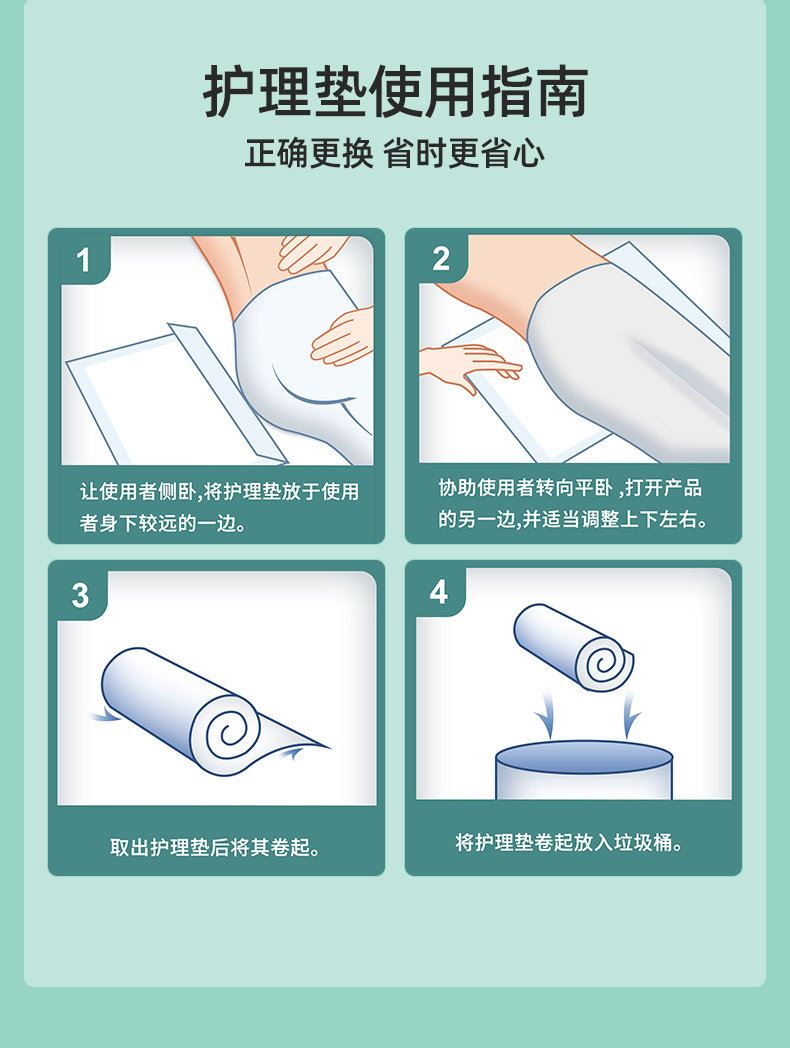 护理垫使用指南

正确更换 省时更省心

1

让使用者侧卧,将护理垫放于使用者身下较远的一边。

2

协助使用者转向平卧 ,打开产品的另一边,并适当调整上下左右。

3

取出护理垫后将其卷起。

4

将护理垫卷起放入垃圾桶。