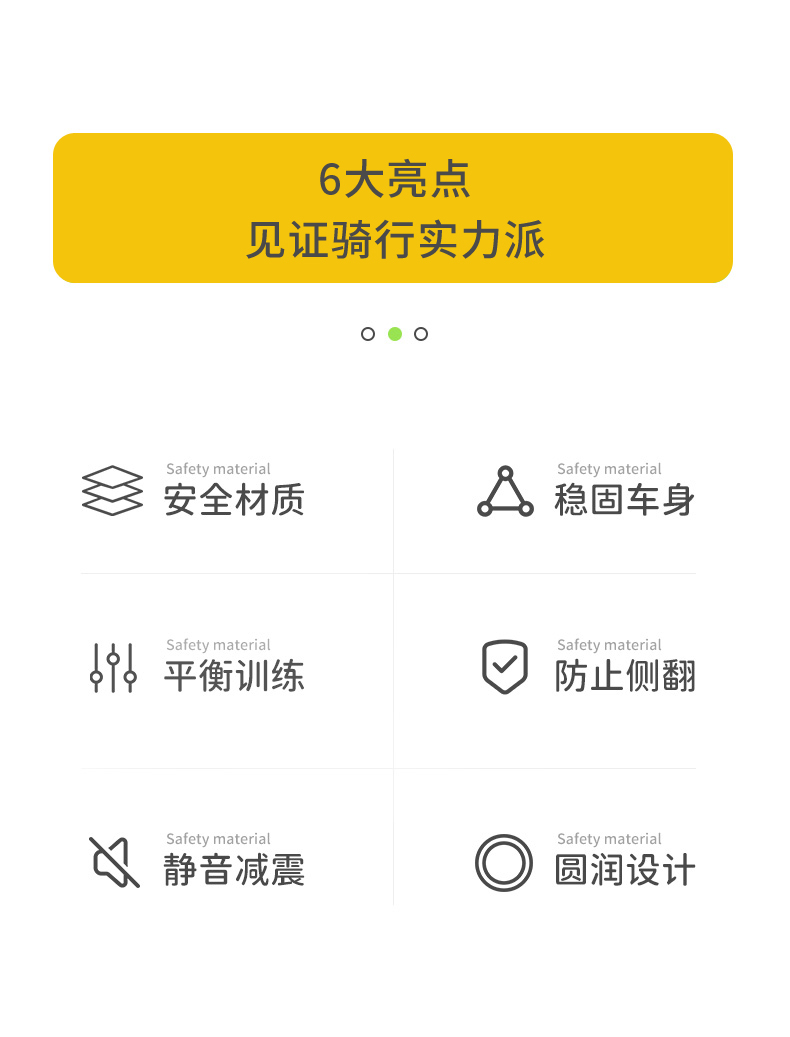 6大亮点
见证骑行实力派

Safety material
安全材质

Safety material
稳固车身

Safety material
平衡训练

Safety material
防止侧翻

Safety material
静音减震

Safety material
圆润设计