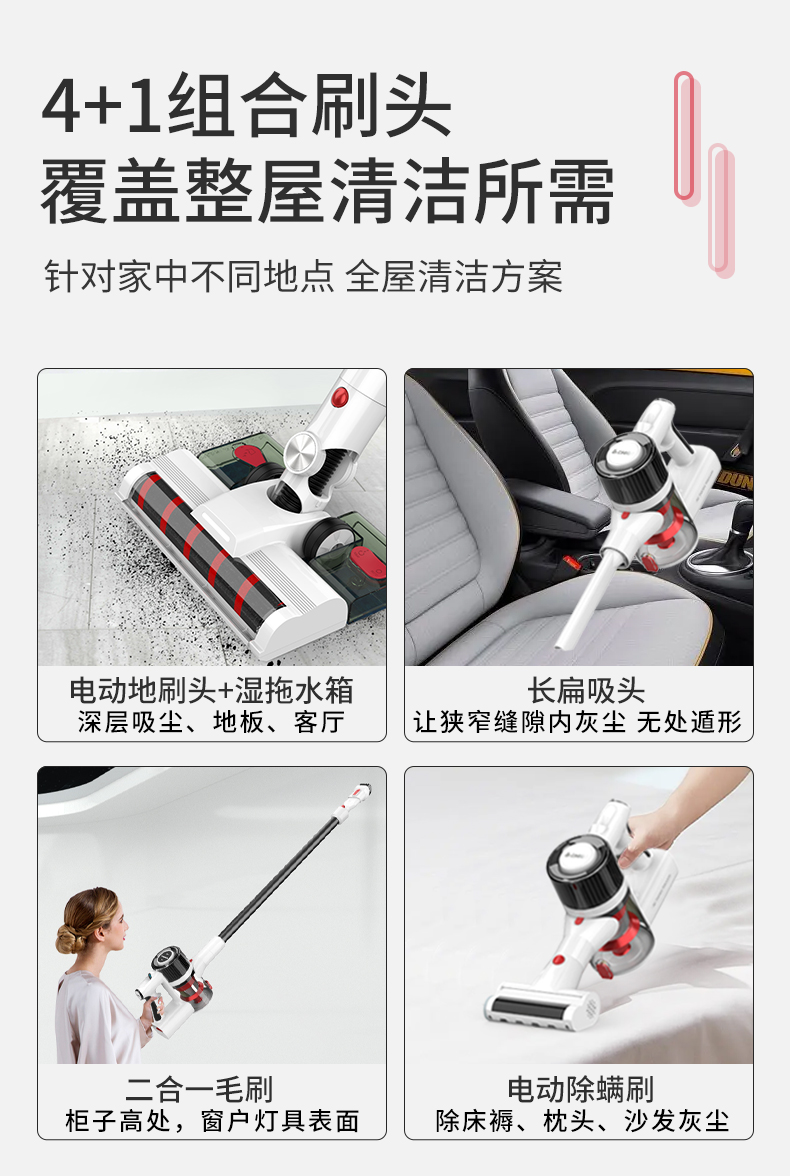 4+1组合刷头
覆盖整屋清洁所需

针对家中不同地点 全屋清洁方案

电动地刷头+湿拖水箱
深层吸尘、地板、客厅

长扁吸头
让狭窄缝隙内灰尘 无处遁形

二合一毛刷
柜子高处，窗户灯具表面

电动除螨刷
除床褥、枕头、沙发灰尘