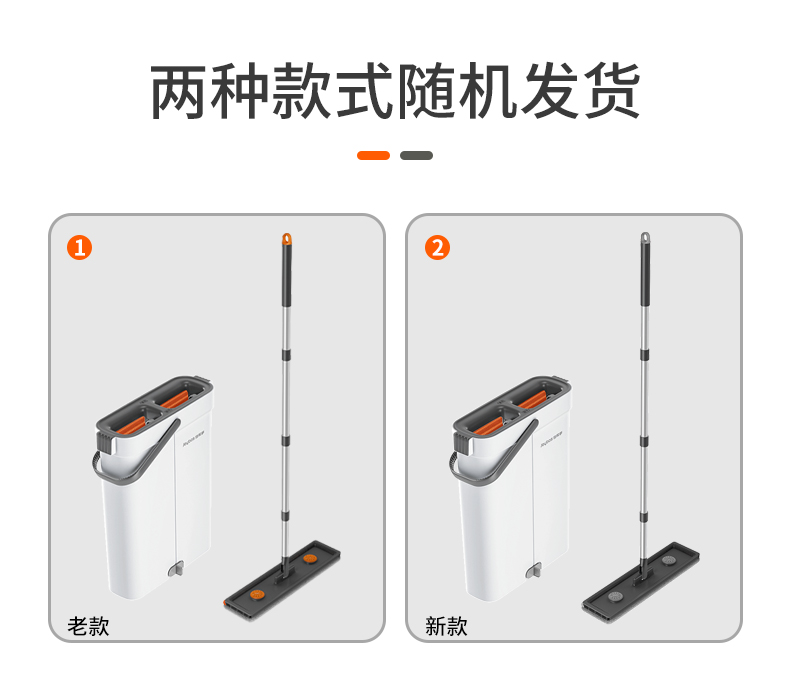 两种款式随机发货

1

老款

2

新款