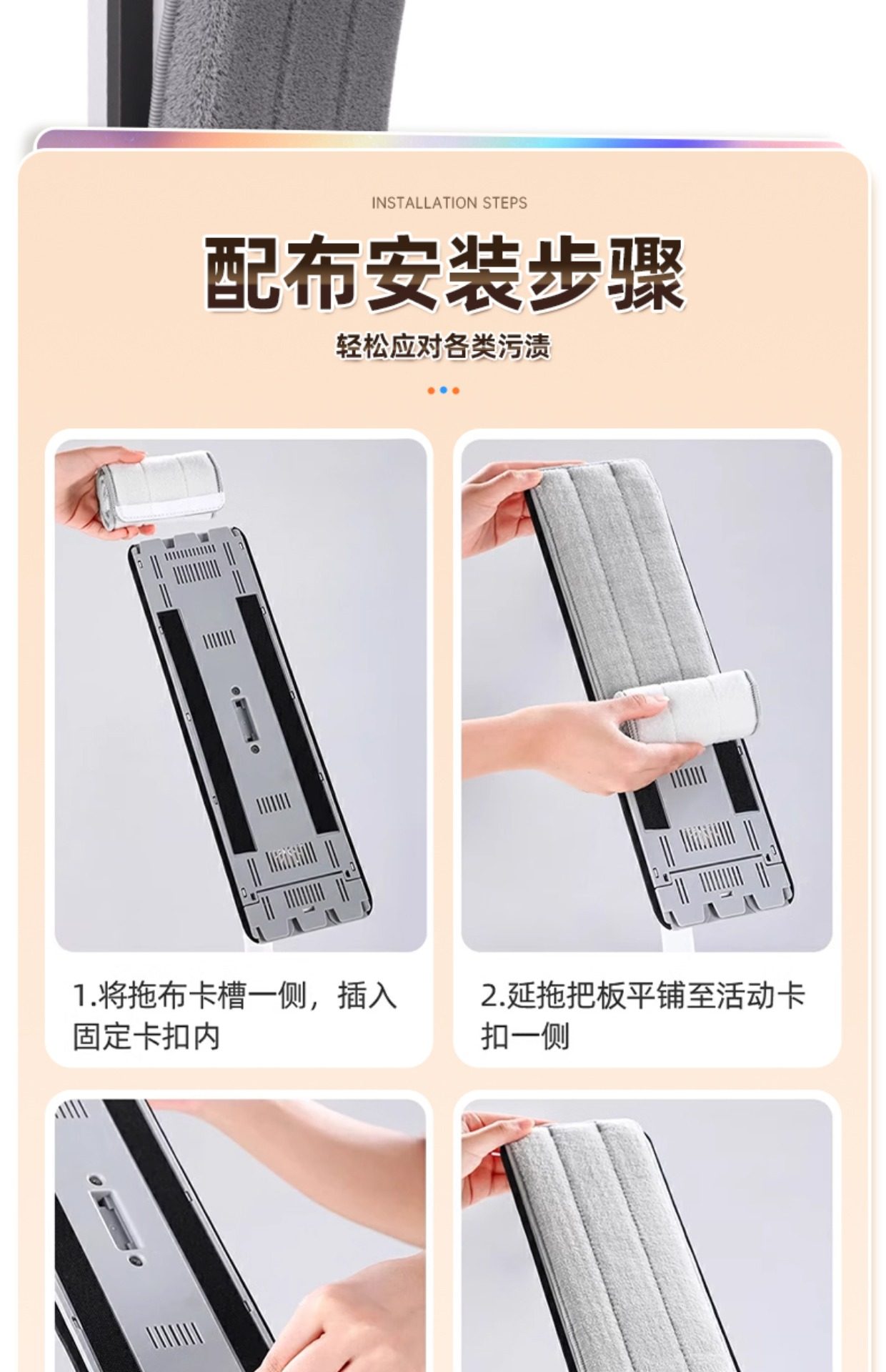 INSTALLATION STEPS

配布安装步骤

轻松应对各类污渍

1.将拖布卡槽一侧，插入固定卡扣内

2.延拖把板平铺至活动卡扣一侧