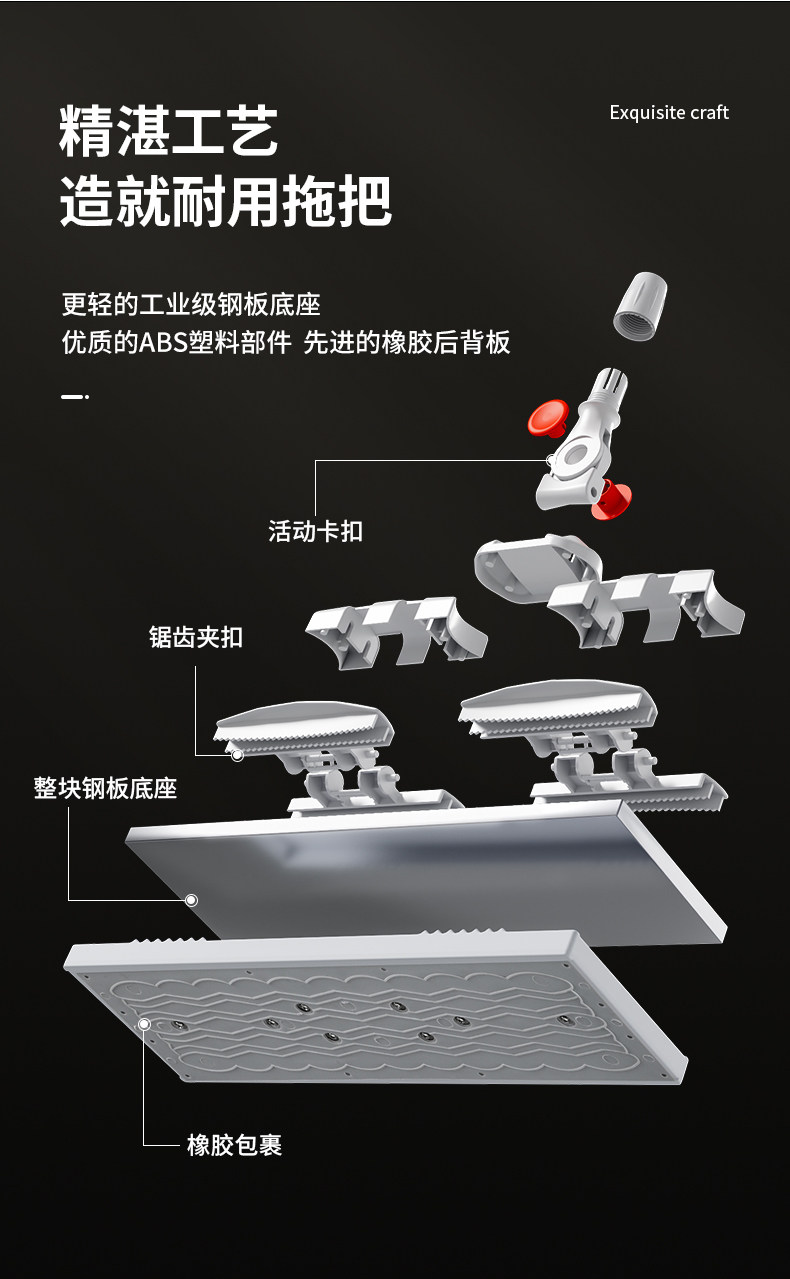 精湛工艺
造就耐用拖把

Exquisite craft

更轻的工业级钢板底座
优质的ABS塑料部件 先进的橡胶后背板

活动卡扣

锯齿夹扣

整块钢板底座

橡胶包裹