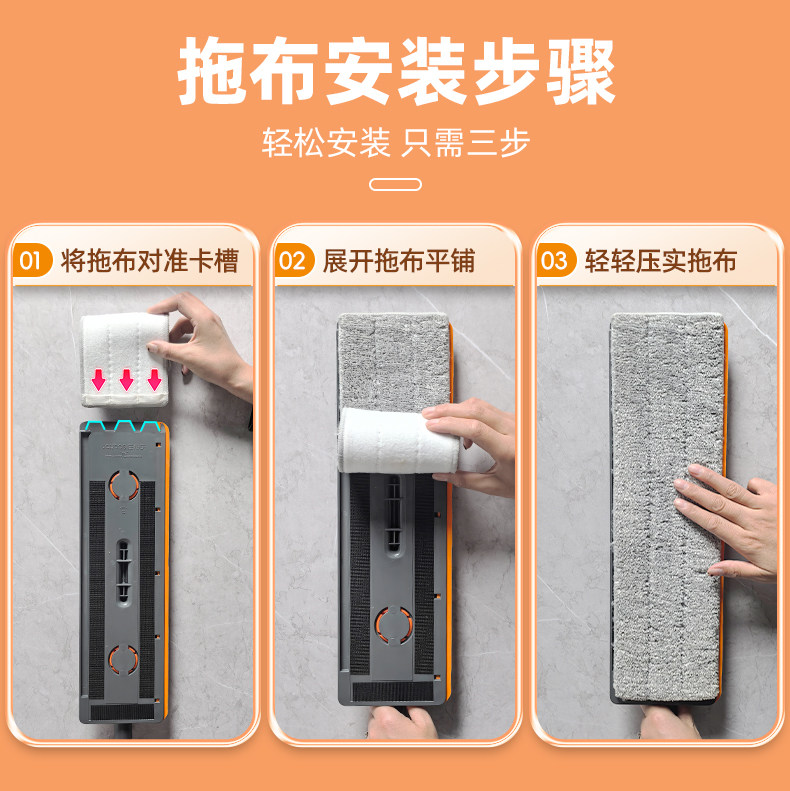 拖布安装步骤

轻松安装 只需三步

01 将拖布对准卡槽

02 展开拖布平铺

03 轻轻压实拖布