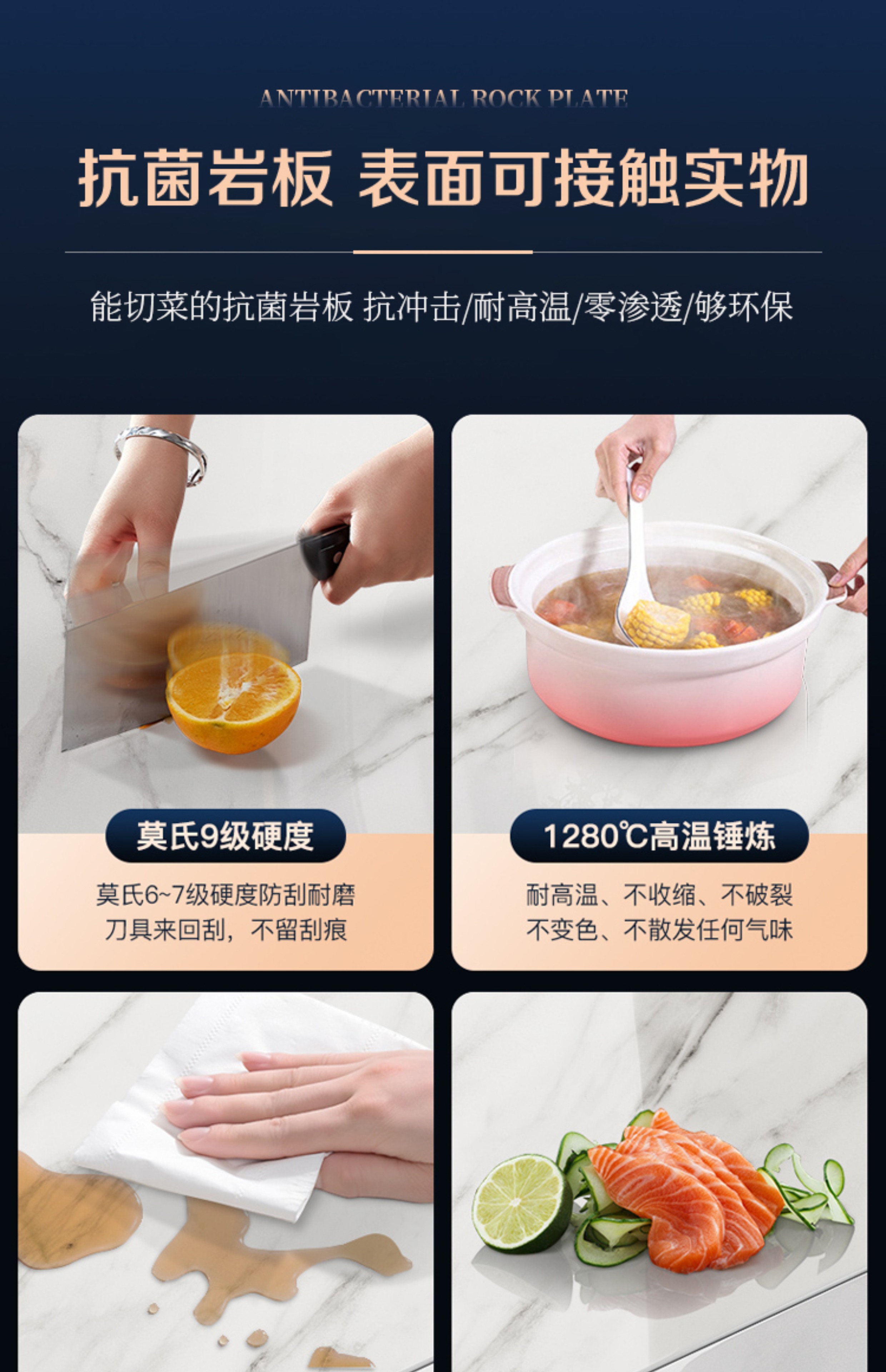 ANTIBACTERIAL ROCK PLATE

抗菌岩板 表面可接触实物

能切菜的抗菌岩板 抗冲击/耐高温/零渗透/够环保

莫氏9级硬度

莫氏6~7级硬度防刮耐磨
刀具来回刮，不留刮痕

1280℃高温锤炼

耐高温、不收缩、不破裂
不变色、不散发任何气味