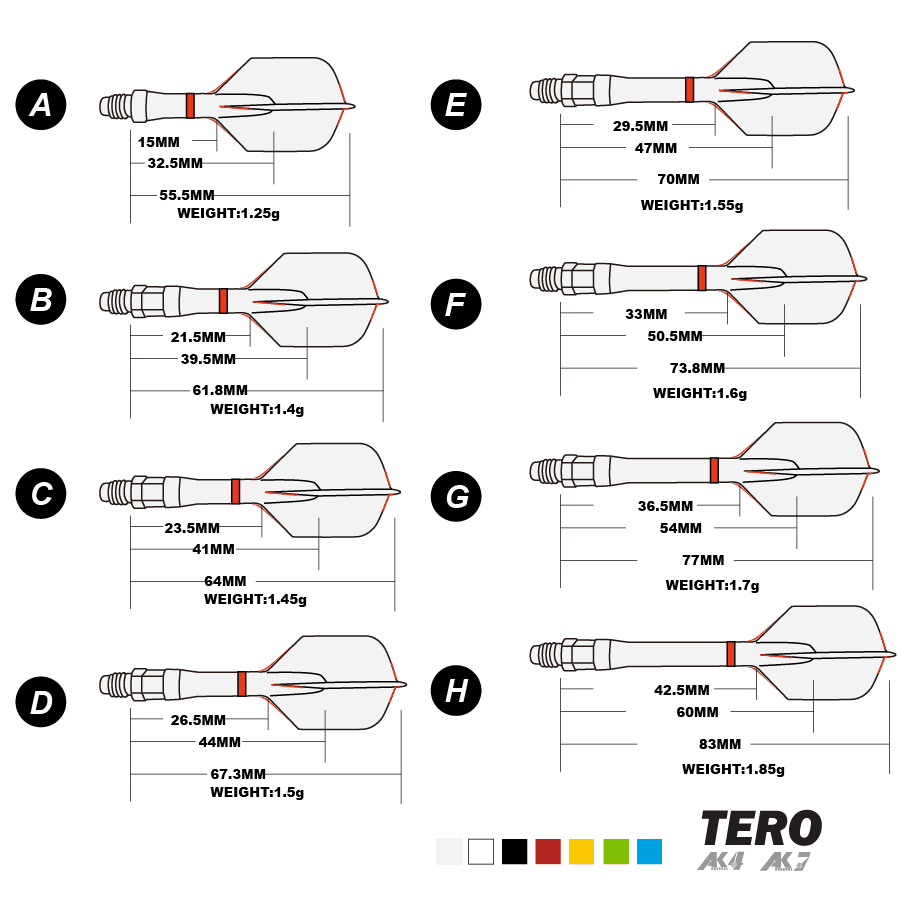 A
15MM
32.5MM
55.5MM
WEIGHT:1.25g

B
21.5MM
39.5MM
61.8MM
WEIGHT:1.4g

C
23.5MM
41MM
64MM
WEIGHT:1.45g

D
26.5MM
44MM
67.3MM
WEIGHT:1.5g

E
29.5MM
47MM
70MM
WEIGHT:1.55g

F
33MM
50.5MM
73.8MM
WEIGHT:1.6g

G
36.5MM
54MM
77MM
WEIGHT:1.7g

H
42.5MM
60MM
83MM
WEIGHT:1.85g

TERO
AK4 AK7