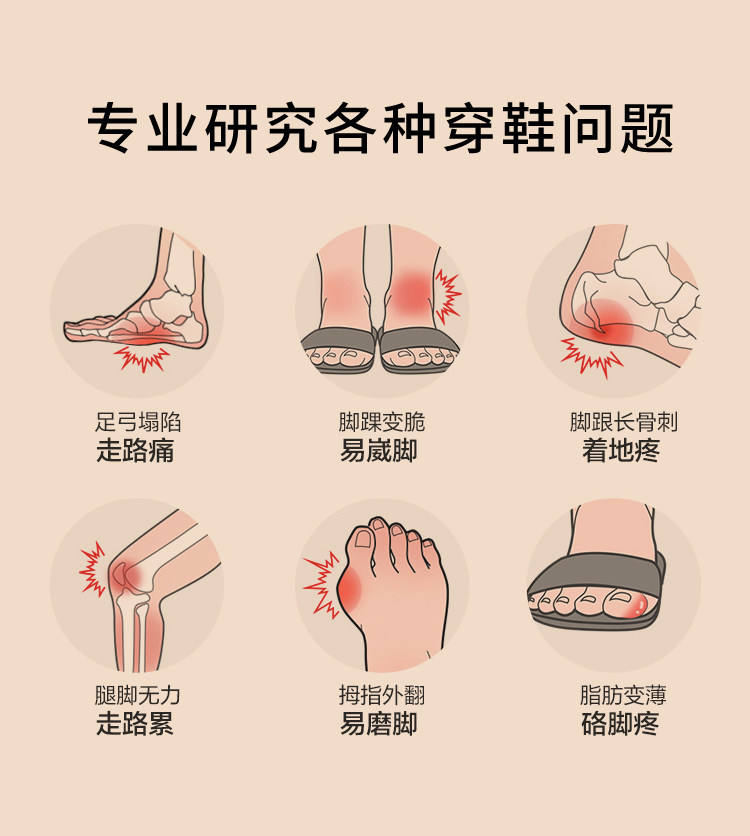 专业研究各种穿鞋问题

足弓塌陷
走路痛

脚踝变脆
易崴脚

脚跟长骨刺
着地疼

腿脚无力
走路累

拇指外翻
易磨脚

脂肪变薄
硌脚疼