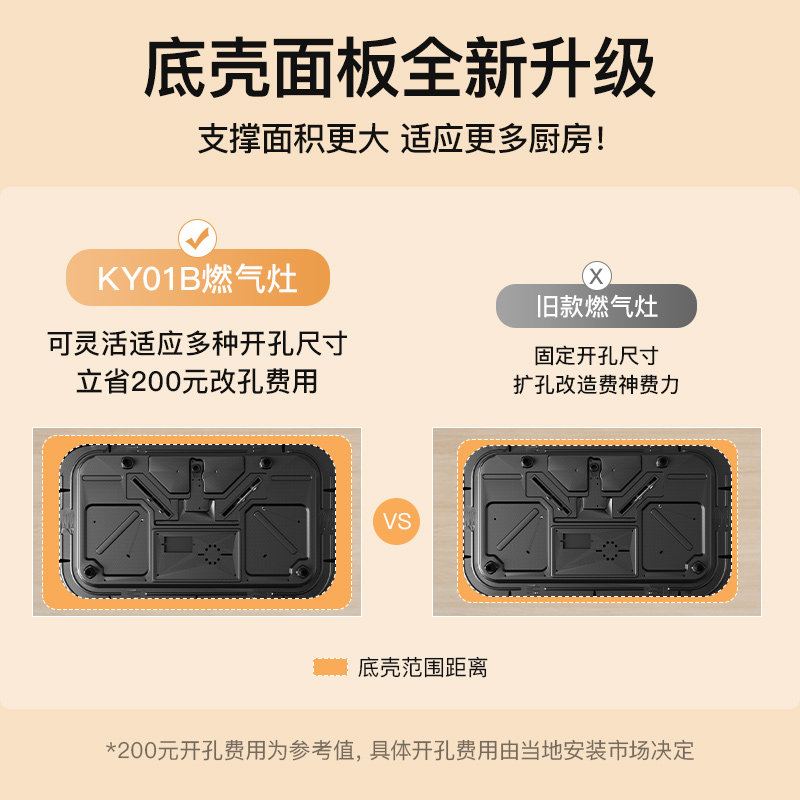 底壳面板全新升级

支撑面积更大 适应更多厨房！

KY01B燃气灶

可灵活适应多种开孔尺寸
立省200元改孔费用

X

旧款燃气灶

固定开孔尺寸
扩孔改造费神费力

VS

底壳范围距离

*200元开孔费用为参考值，具体开孔费用由当地安装市场决定