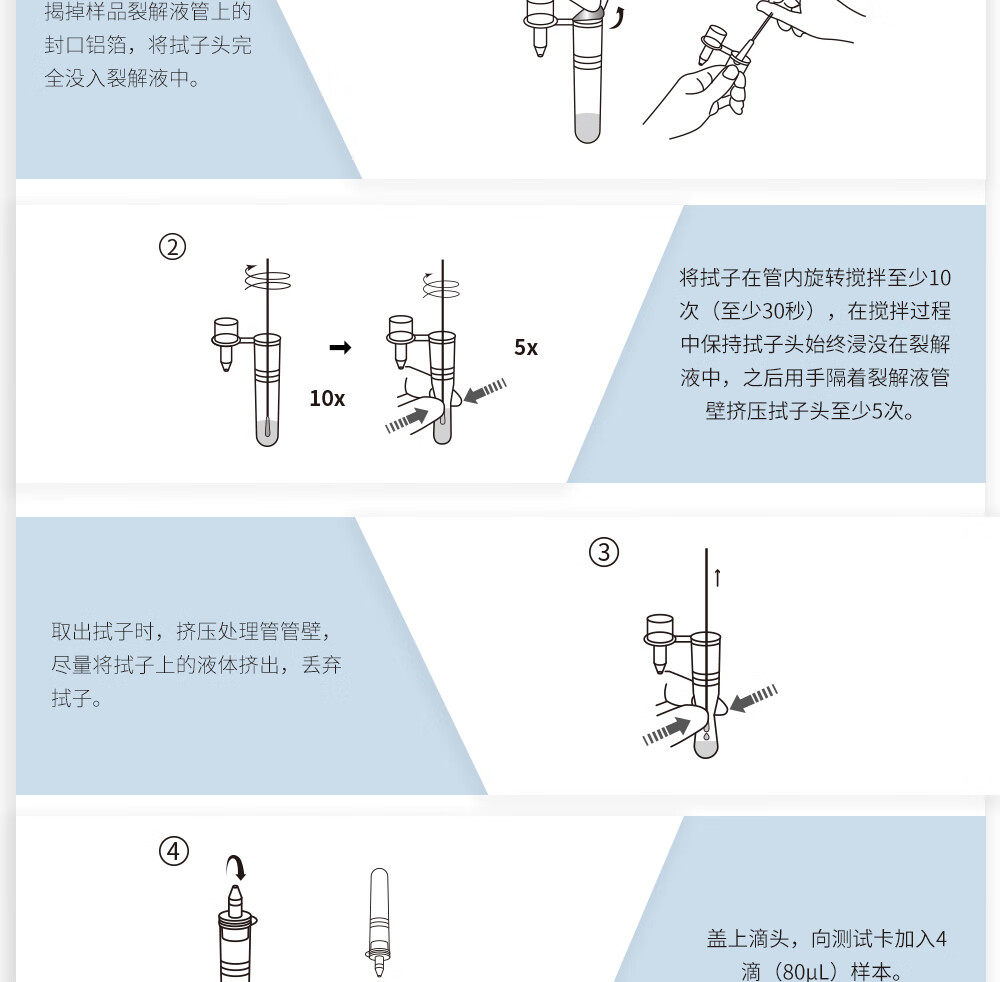 揭掉样品裂解液管上的封口铝箔，将拭子头完全没入裂解液中。

②

10x

5x

将拭子在管内旋转搅拌至少10次（至少30秒），在搅拌过程中保持拭子头始终浸没在裂解液中，之后用手隔着裂解液管壁挤压拭子头至少5次。

取出拭子时，挤压处理管管壁，尽量将拭子上的液体挤出，丢弃拭子。

③

④

盖上滴头，向测试卡加入4滴（80μL）样本。