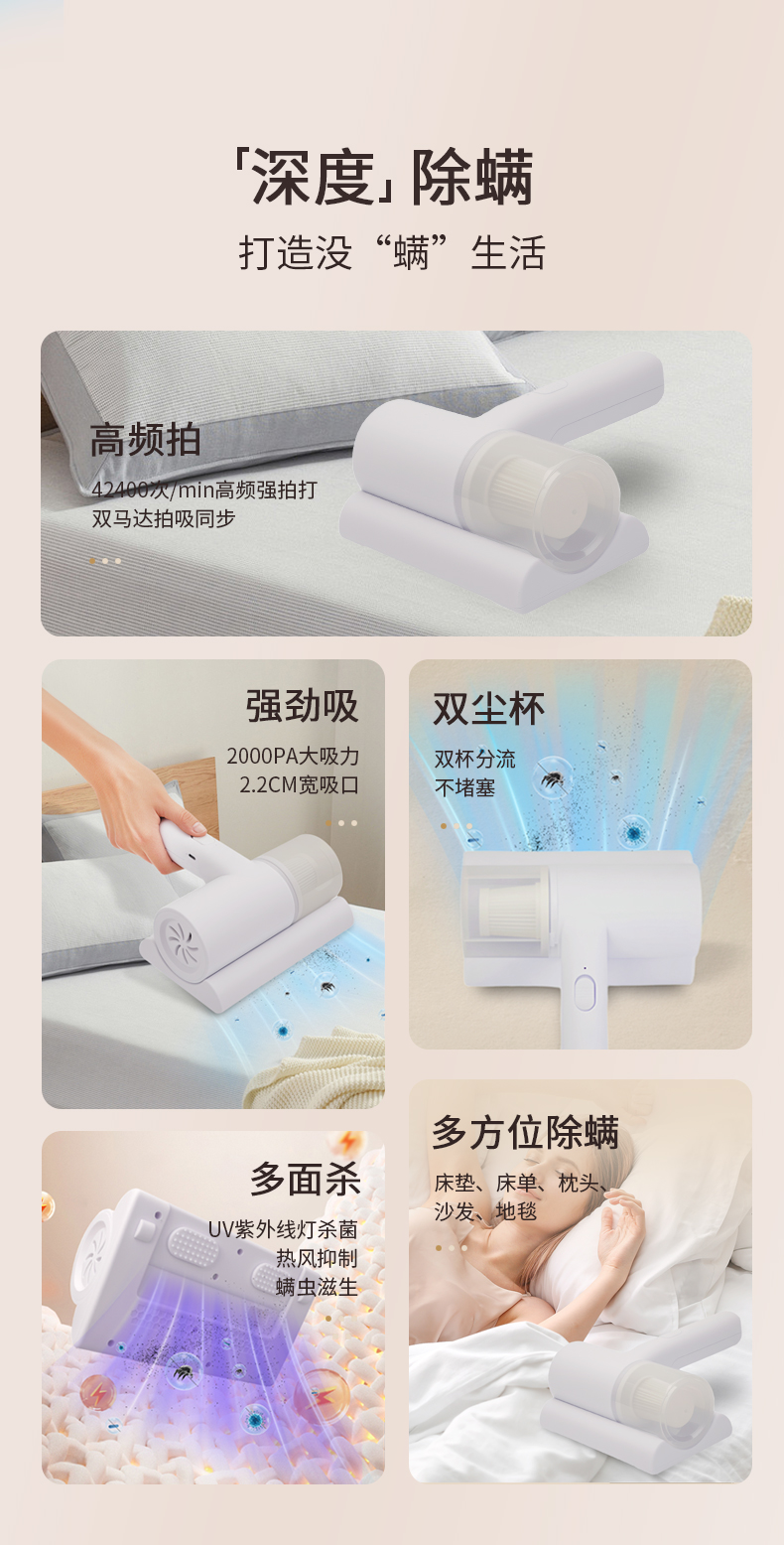 「深度」除螨
打造没“螨”生活

高频拍
42400次/min高频强拍打
双马达拍吸同步

强劲吸
2000PA大吸力
2.2CM宽吸口

双尘杯
双杯分流
不堵塞

多面杀
UV紫外线灯杀菌
热风抑制
螨虫滋生

多方位除螨
床垫、床单、枕头、
沙发、地毯