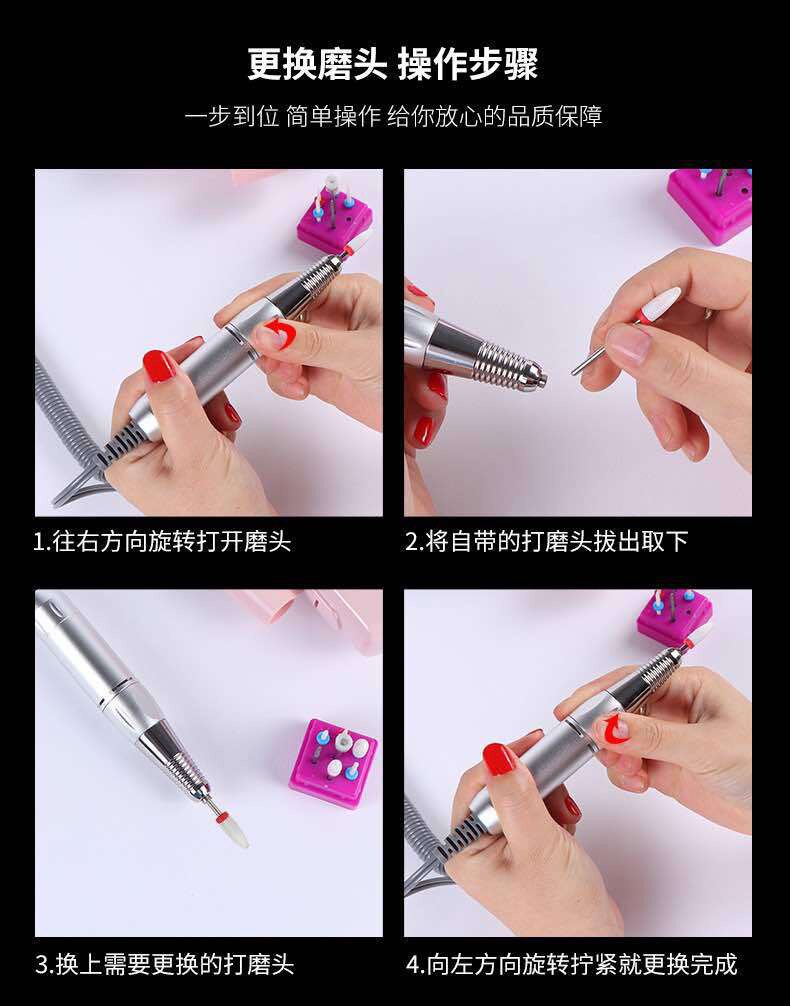 更换磨头 操作步骤

一步到位 简单操作 给你放心的品质保障

1.往右方向旋转打开磨头

2.将自带的打磨头拔出取下

3.换上需要更换的打磨头

4.向左方向旋转拧紧就更换完成