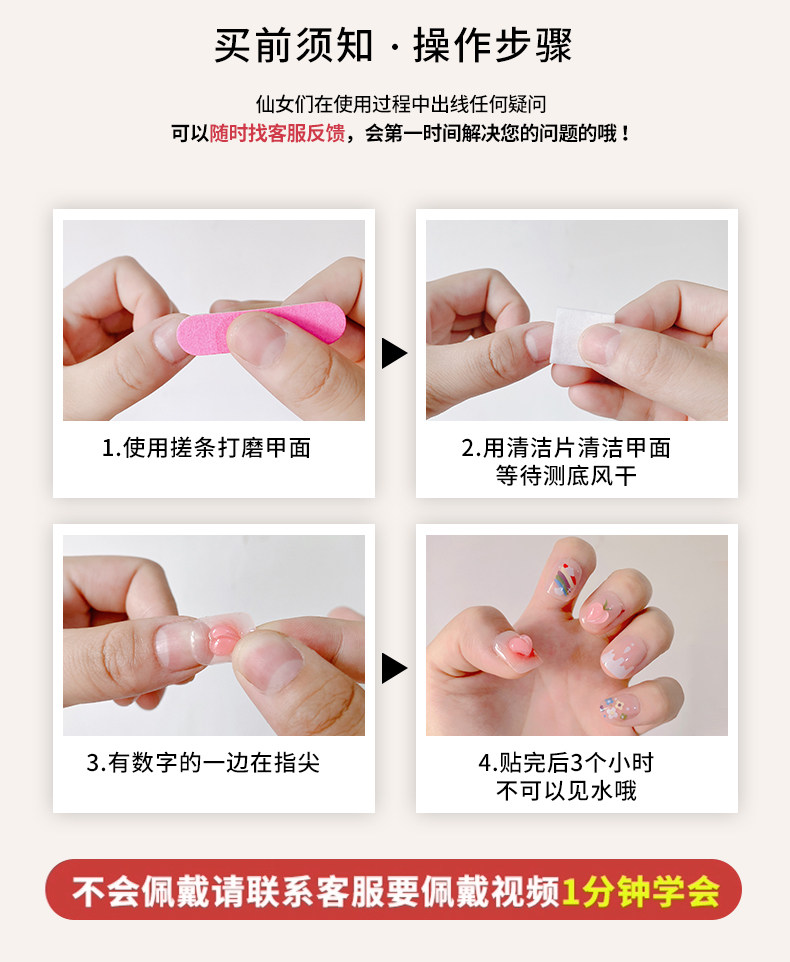 买前须知 · 操作步骤

仙女们在使用过程中出线任何疑问
可以随时找客服反馈，会第一时间解决您的问题的哦！

1.使用搓条打磨甲面

2.用清洁片清洁甲面
等待测底风干

3.有数字的一边在指尖

4.贴完后3个小时
不可以见水哦

不会佩戴请联系客服要佩戴视频1分钟学会