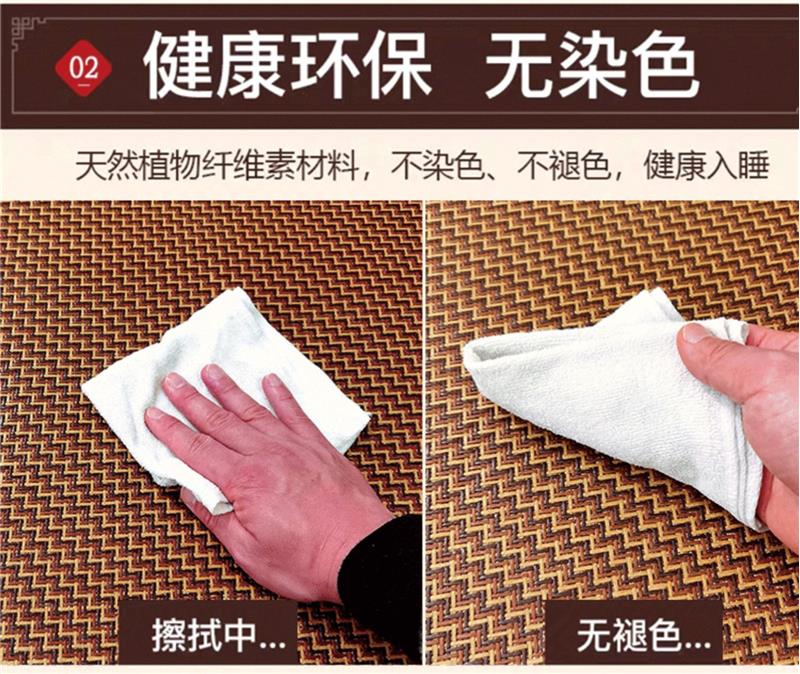 02 健康环保 无染色

天然植物纤维素材料，不染色、不褪色，健康入睡

擦拭中...

无褪色...