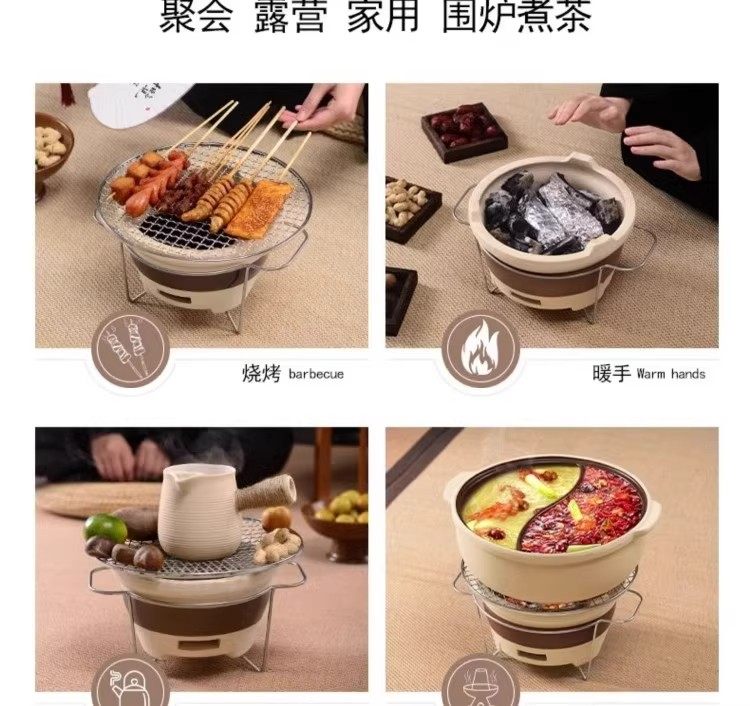 聚会 露营 家用 围炉煮茶

烧烤 barbecue

暖手 Warm hands