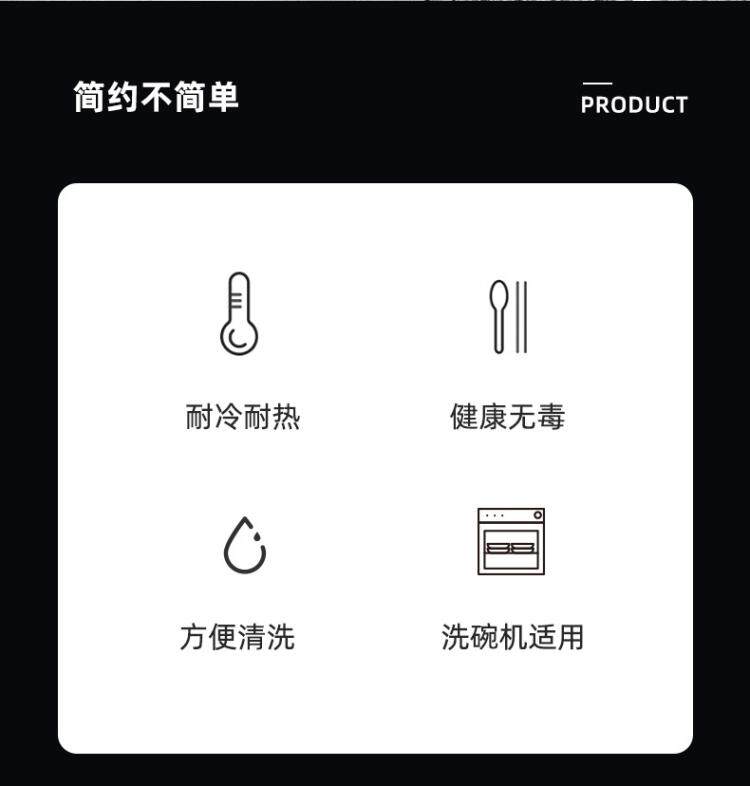 简约不简单

PRODUCT

耐冷耐热

健康无毒

方便清洗

洗碗机适用