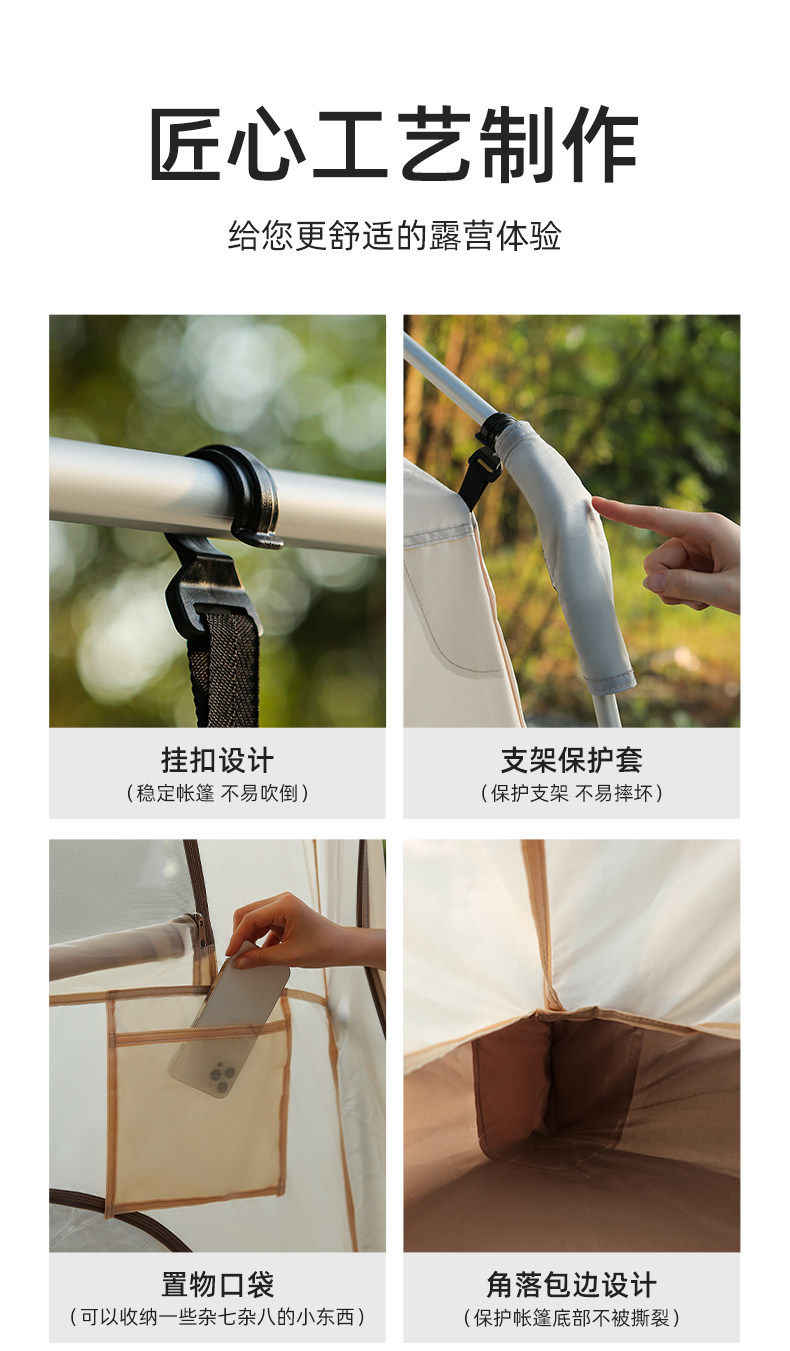 匠心工艺制作

给您更舒适的露营体验

挂扣设计
（稳定帐篷 不易吹倒）

支架保护套
（保护支架 不易摔坏）

置物口袋
（可以收纳一些杂七杂八的小东西）

角落包边设计
（保护帐篷底部不被撕裂）