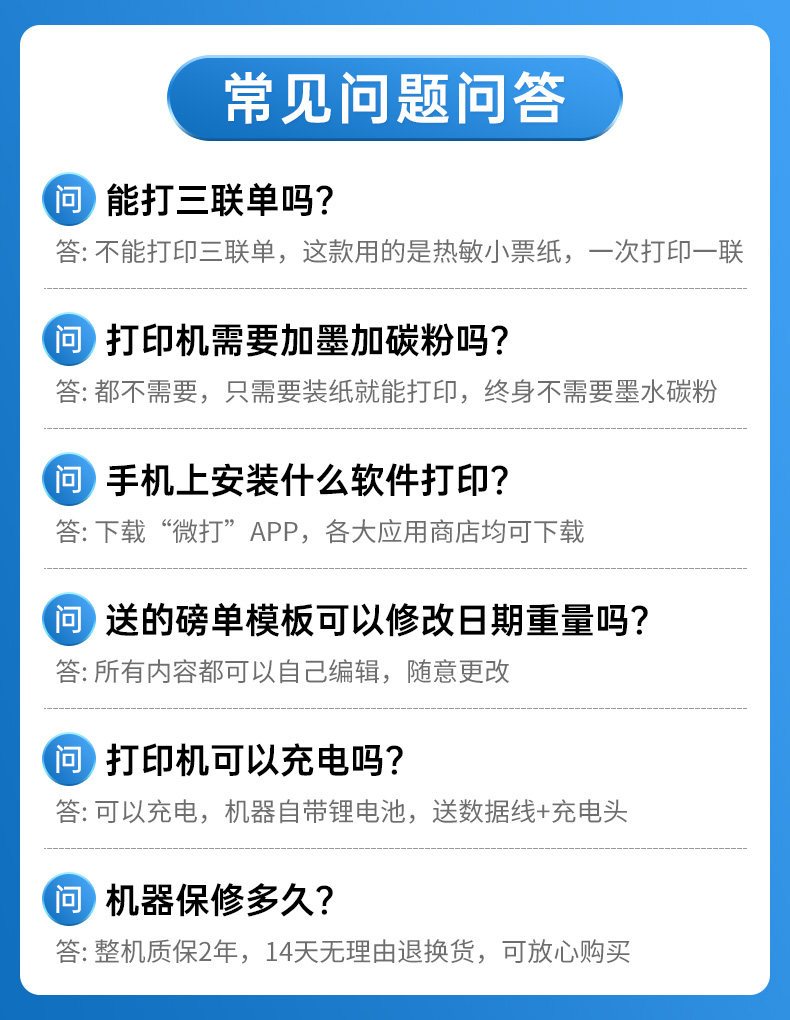 常见问题问答

问 能打三联单吗?

答:不能打印三联单，这款用的是热敏小票纸，一次打印一联

问 打印机需要加墨加碳粉吗?

答:都不需要，只需要装纸就能打印，终身不需要墨水碳粉

问 手机上安装什么软件打印?

答:下载“微打”APP，各大应用商店均可下载

问 送的磅单模板可以修改日期重量吗?

答:所有内容都可以自己编辑，随意更改

问 打印机可以充电吗?

答:可以充电，机器自带锂电池，送数据线+充电头

问 机器保修多久?

答:整机质保2年，14天无理由退换货，可放心购买