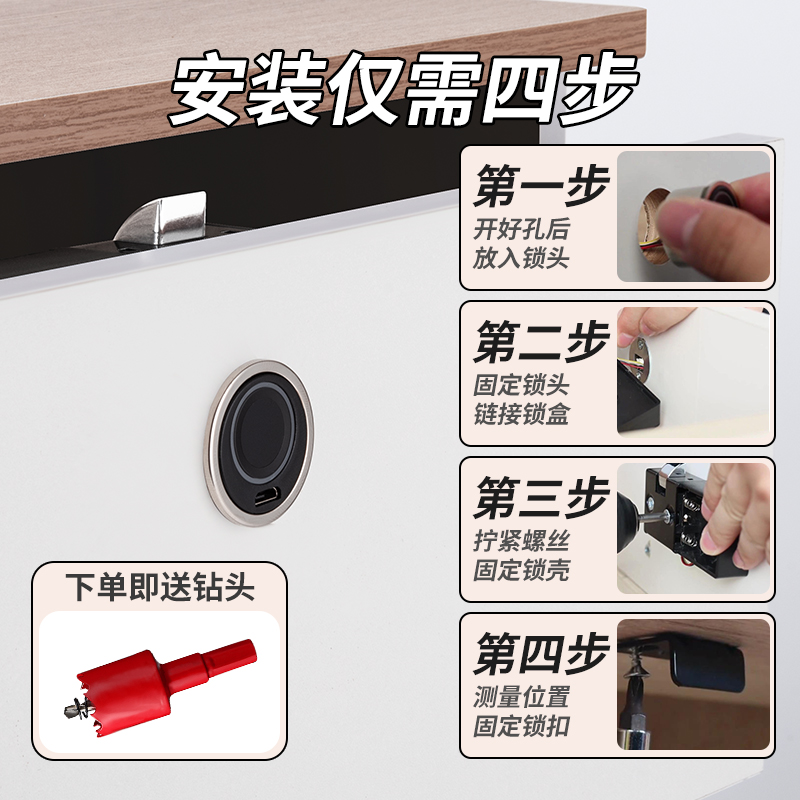 安装仅需四步

第一步
开好孔后
放入锁头

第二步
固定锁头
链接锁盒

第三步
拧紧螺丝
固定锁壳

第四步
测量位置
固定锁扣

下单即送钻头