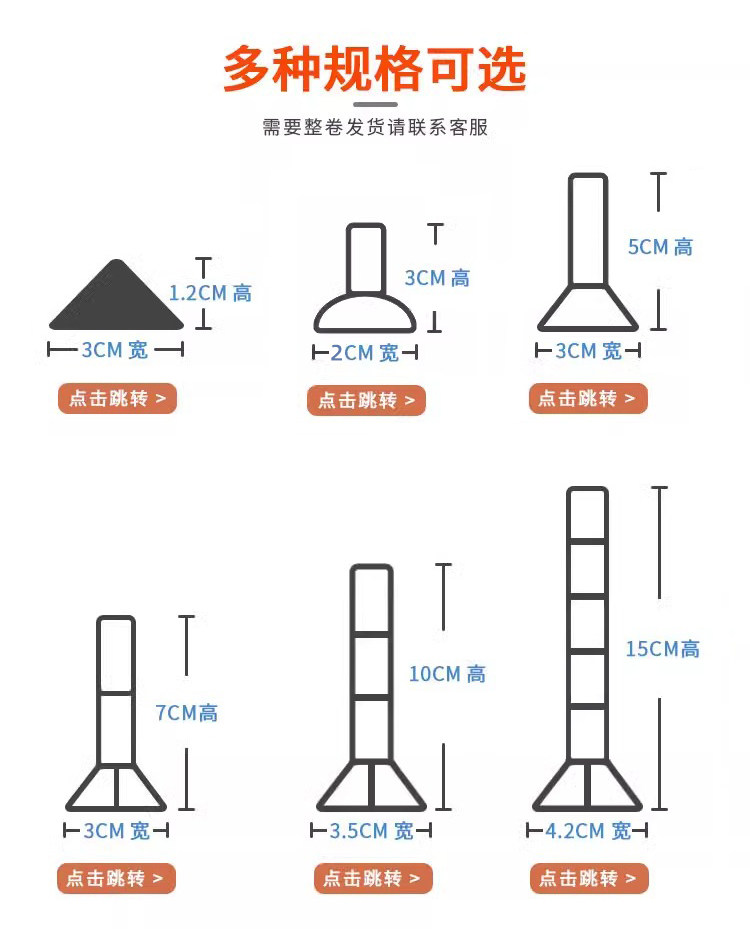 多种规格可选

需要整卷发货请联系客服

1.2CM 高

3CM 宽

点击跳转 >

3CM 高

2CM 宽

点击跳转 >

5CM 高

3CM 宽

点击跳转 >

7CM高

3CM 宽

点击跳转 >

10CM 高

3.5CM 宽

点击跳转 >

15CM高

4.2CM 宽

点击跳转 >