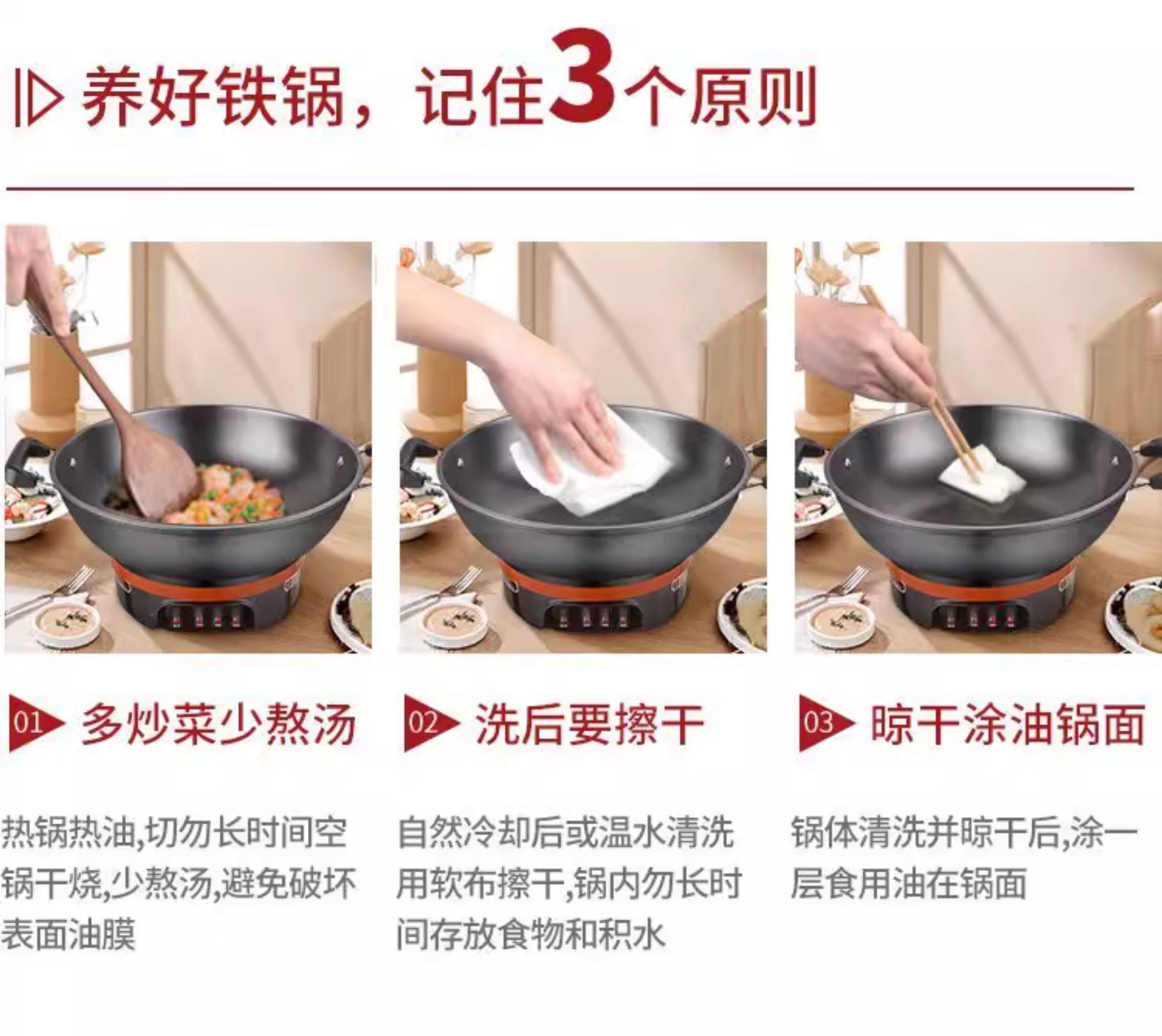 养好铁锅，记住3个原则

01 多炒菜少熬汤

热锅热油,切勿长时间空锅干烧,少熬汤,避免破坏表面油膜

02 洗后要擦干

自然冷却后或温水清洗用软布擦干,锅内勿长时间存放食物和积水

03 晾干涂油锅面

锅体清洗并晾干后,涂一层食用油在锅面