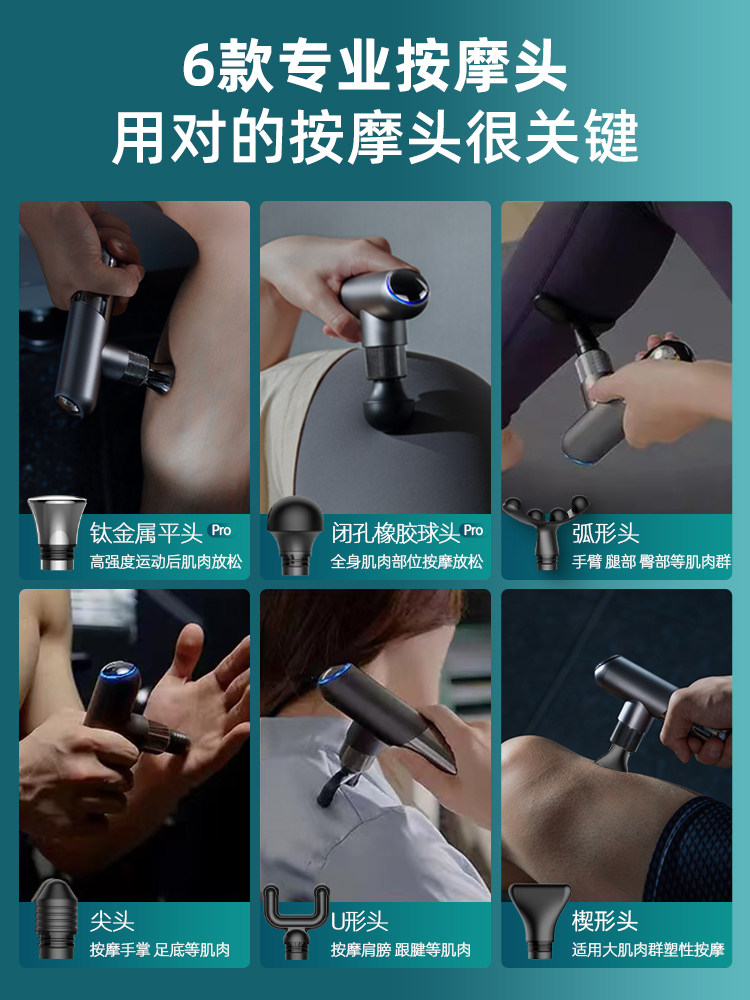 6款专业按摩头
用对的按摩头很关键

钛金属平头 Pro
高强度运动后肌肉放松

闭孔橡胶球头 Pro
全身肌肉部位按摩放松

弧形头
手臂 腿部 臀部等肌肉群

尖头
按摩手掌 足底等肌肉

U形头
按摩肩膀 跟腱等肌肉

楔形头
适用大肌肉群塑性按摩