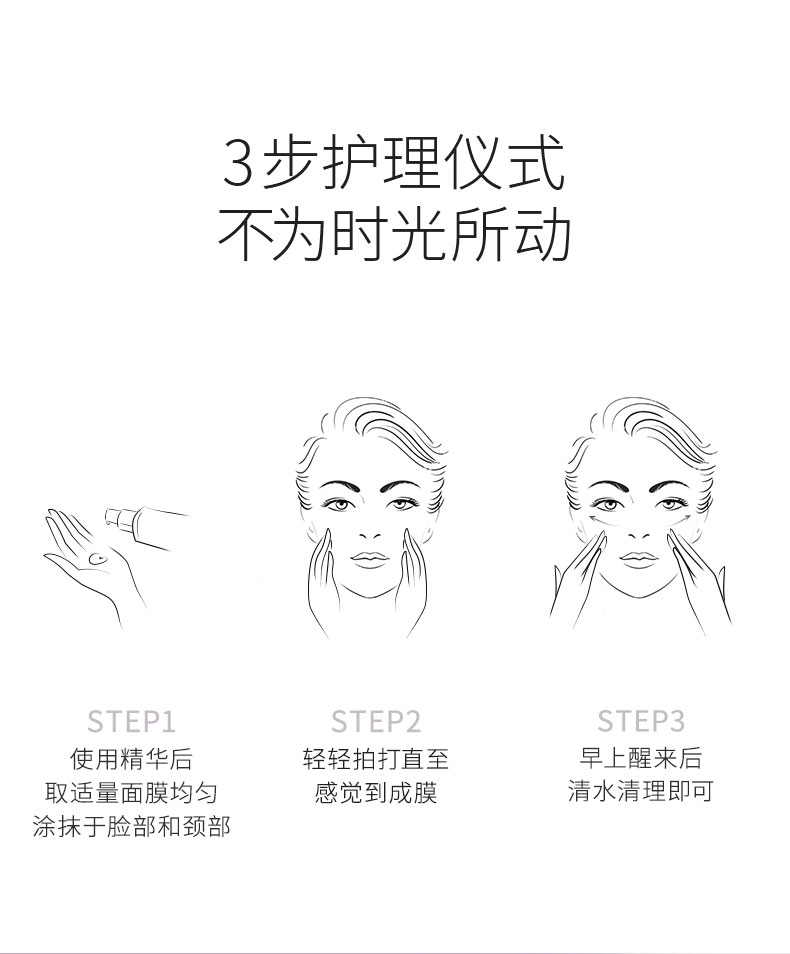 3步护理仪式
不为时光所动

STEP1
使用精华后
取适量面膜均匀
涂抹于脸部和颈部

STEP2
轻轻拍打直至
感觉到成膜

STEP3
早上醒来后
清水清理即可