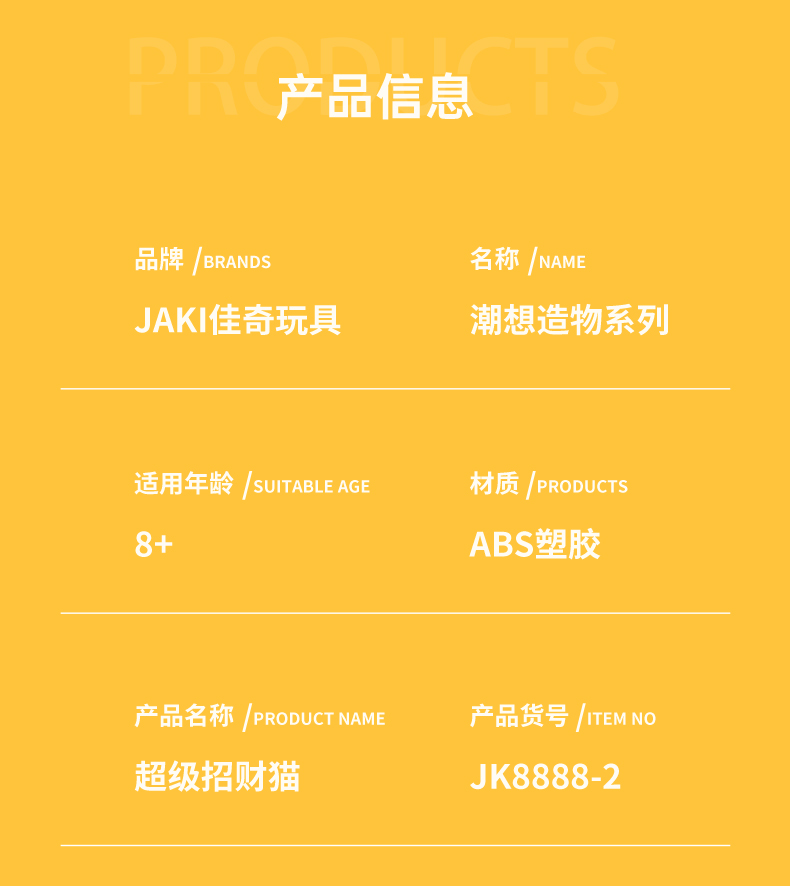 产品信息

品牌 /BRANDS
JAKI佳奇玩具

名称 /NAME
潮想造物系列

适用年龄 /SUITABLE AGE
8+

材质 /PRODUCTS
ABS塑胶

产品名称 /PRODUCT NAME
超级招财猫

产品货号 /ITEM NO
JK8888-2

PRODUCTS