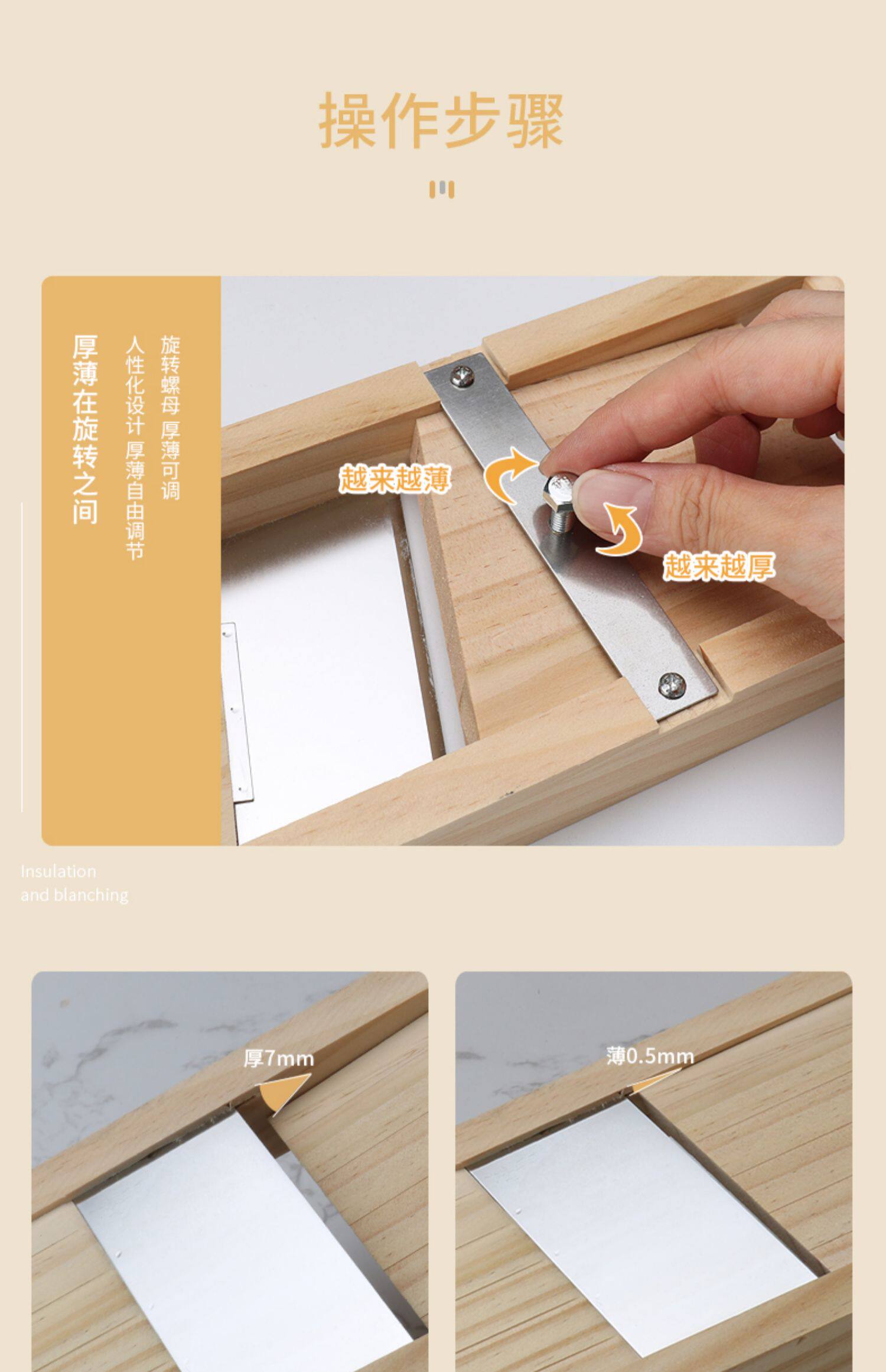 操作步骤

厚薄在旋转之间

人性化设计 厚薄自由调节

旋转螺母 厚薄可调

越来越薄

越来越厚

Insulation and blanching

厚7mm

薄0.5mm