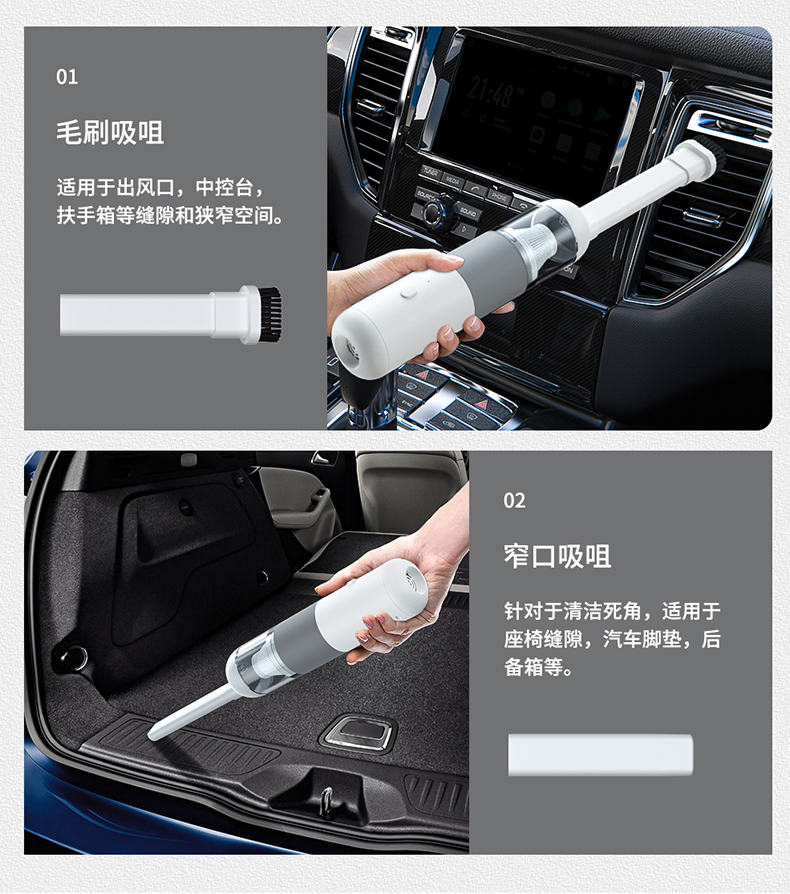 01

毛刷吸咀

适用于出风口，中控台，扶手箱等缝隙和狭窄空间。

21:48

TUNER MEDIA PHONE SOURCE SOUND

02

窄口吸咀

针对于清洁死角，适用于座椅缝隙，汽车脚垫，后备箱等。