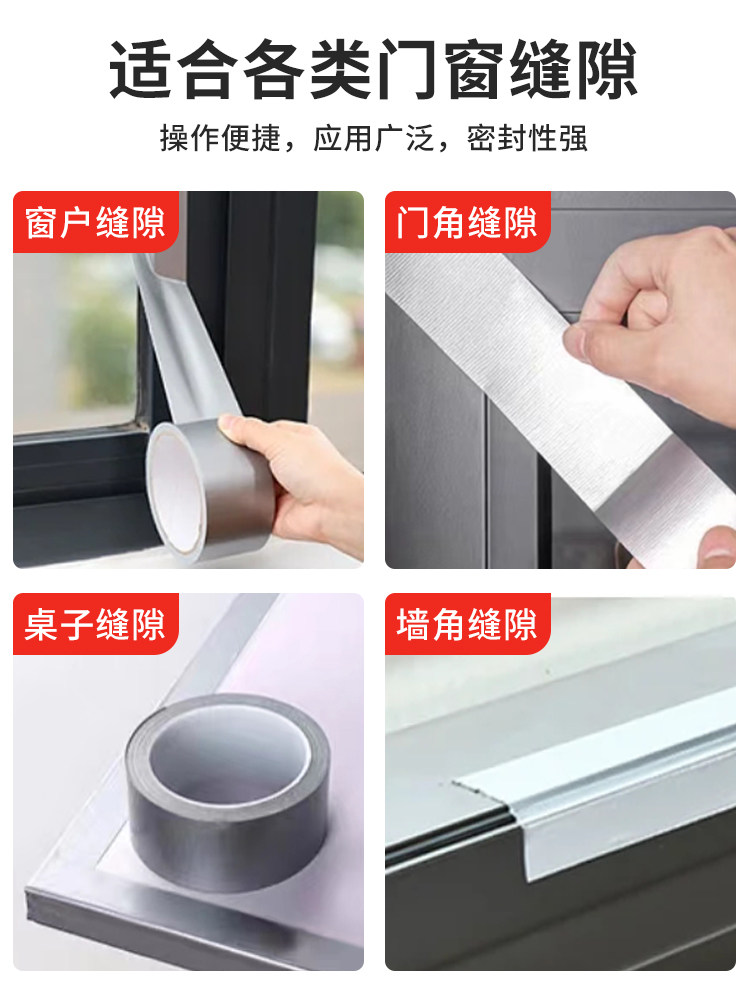 适合各类门窗缝隙

操作便捷，应用广泛，密封性强

窗户缝隙

门角缝隙

桌子缝隙

墙角缝隙