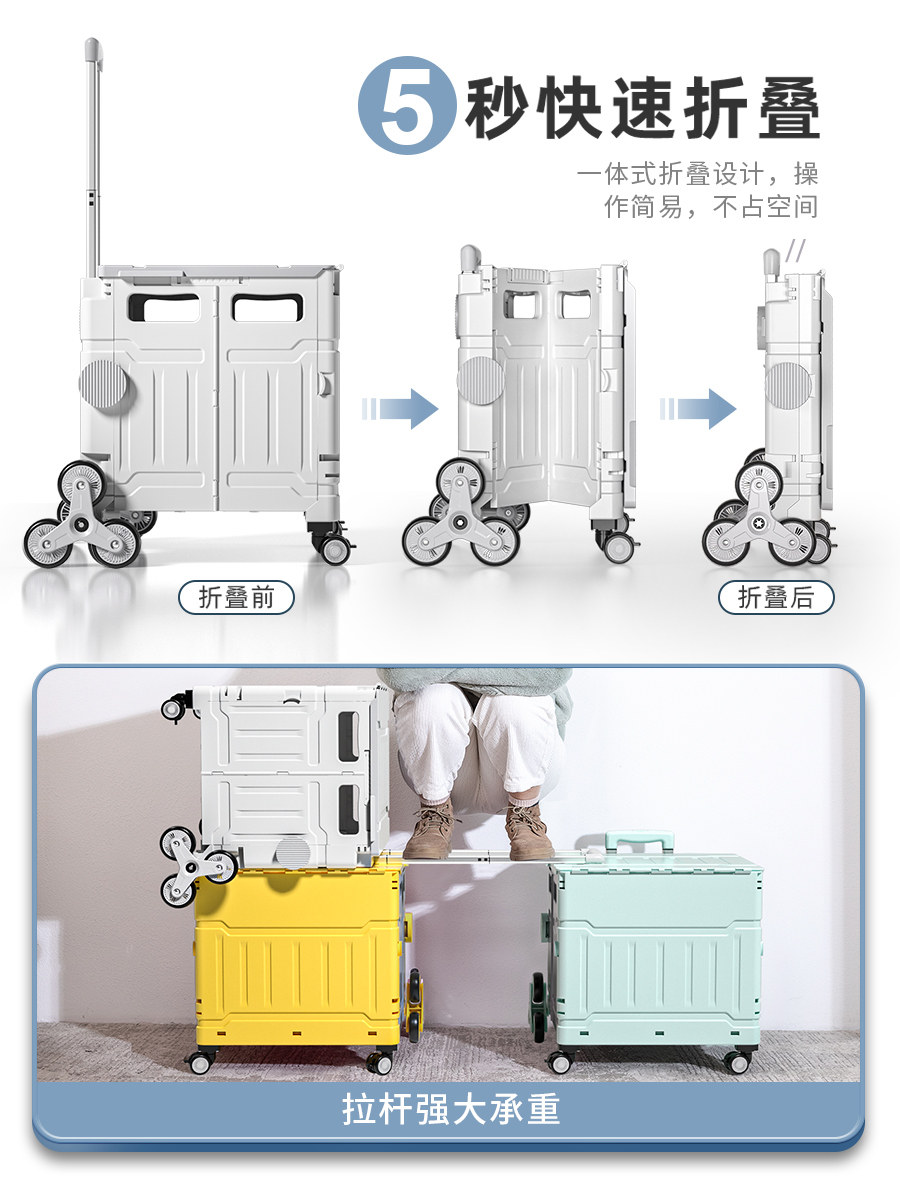 5秒快速折叠

一体式折叠设计，操作简易，不占空间

折叠前

折叠后

拉杆强大承重