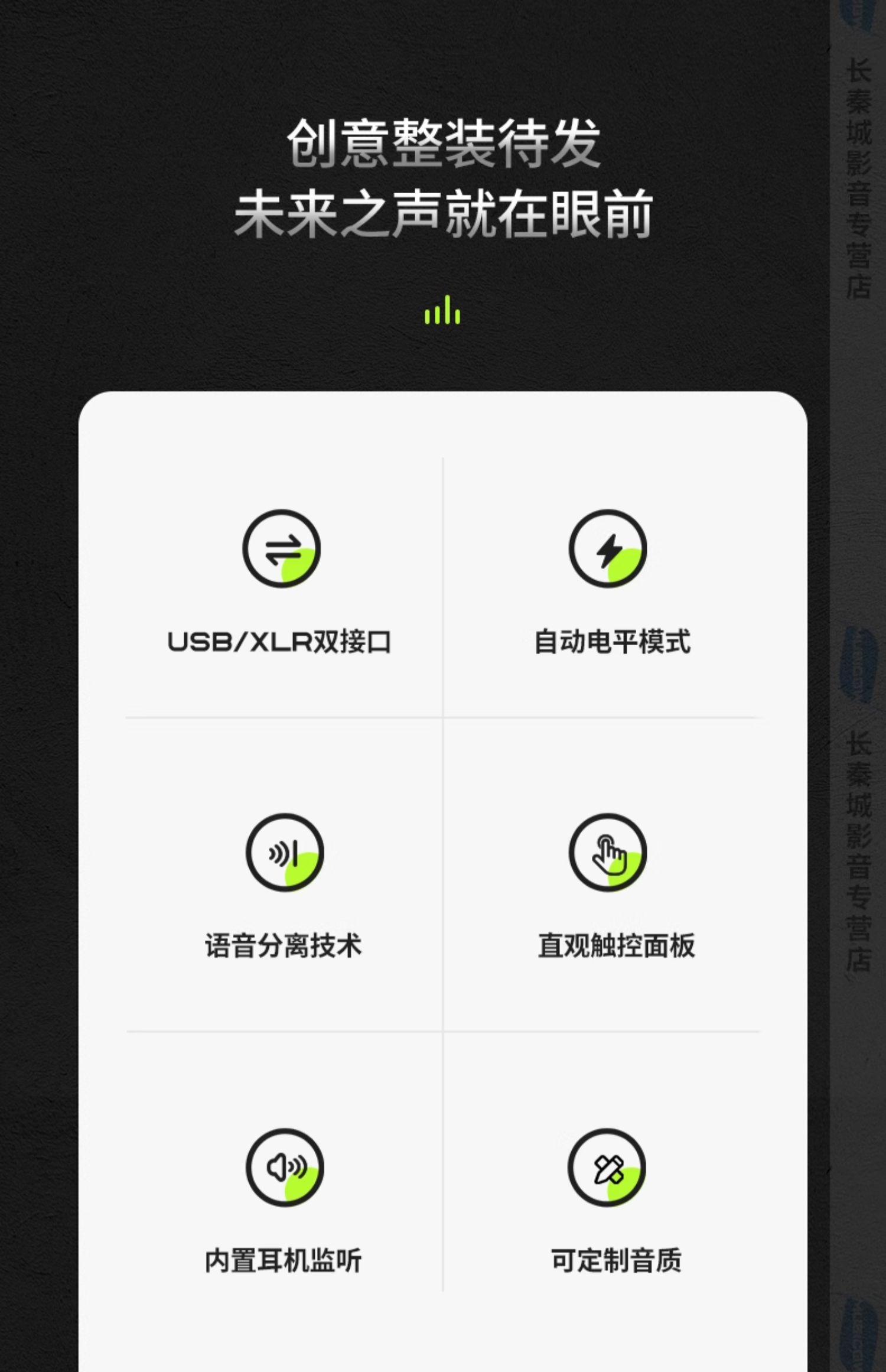 创意整装待发
未来之声就在眼前

USB/XLR双接口

自动电平模式

语音分离技术

直观触控面板

内置耳机监听

可定制音质

长秦城影音专营店