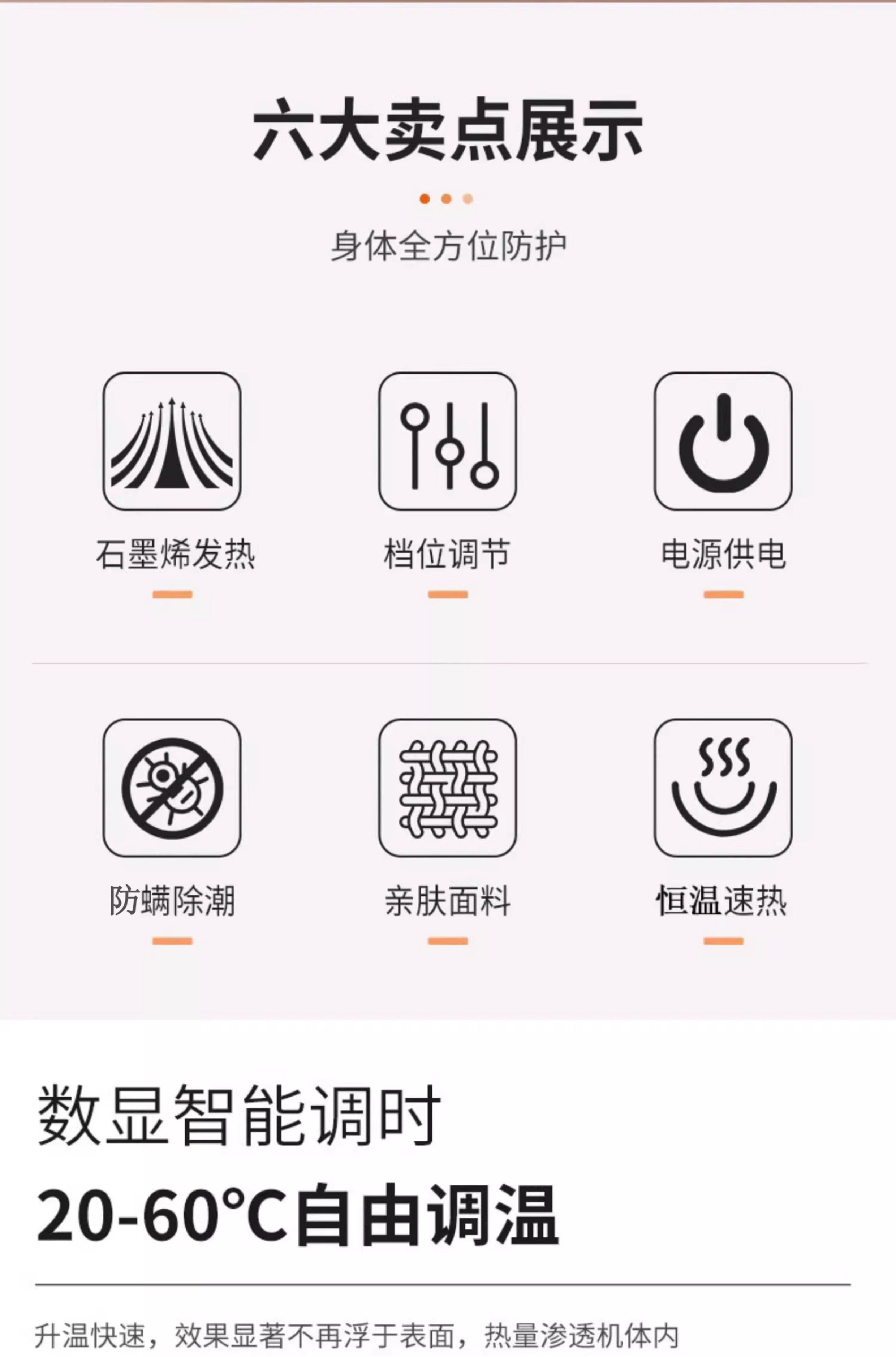 六大卖点展示

身体全方位防护

石墨烯发热

档位调节

电源供电

防螨除潮

亲肤面料

恒温速热

数显智能调时

20-60℃自由调温

升温快速，效果显著不再浮于表面，热量渗透机体内