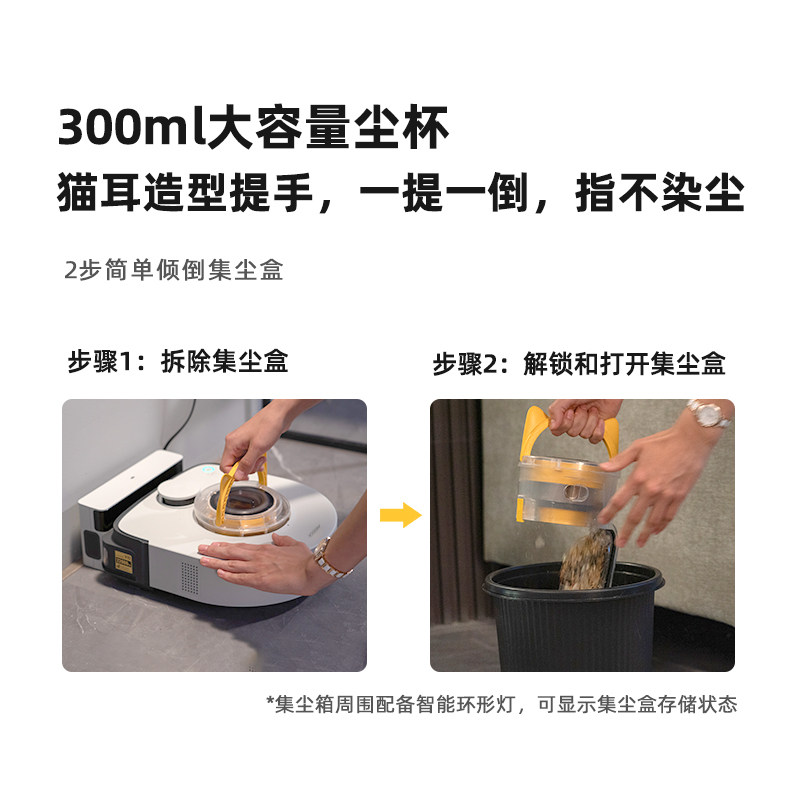 300ml大容量尘杯
猫耳造型提手，一提一倒，指不染尘

2步简单倾倒集尘盒

步骤1：拆除集尘盒

步骤2：解锁和打开集尘盒

*集尘箱周围配备智能环形灯，可显示集尘盒存储状态