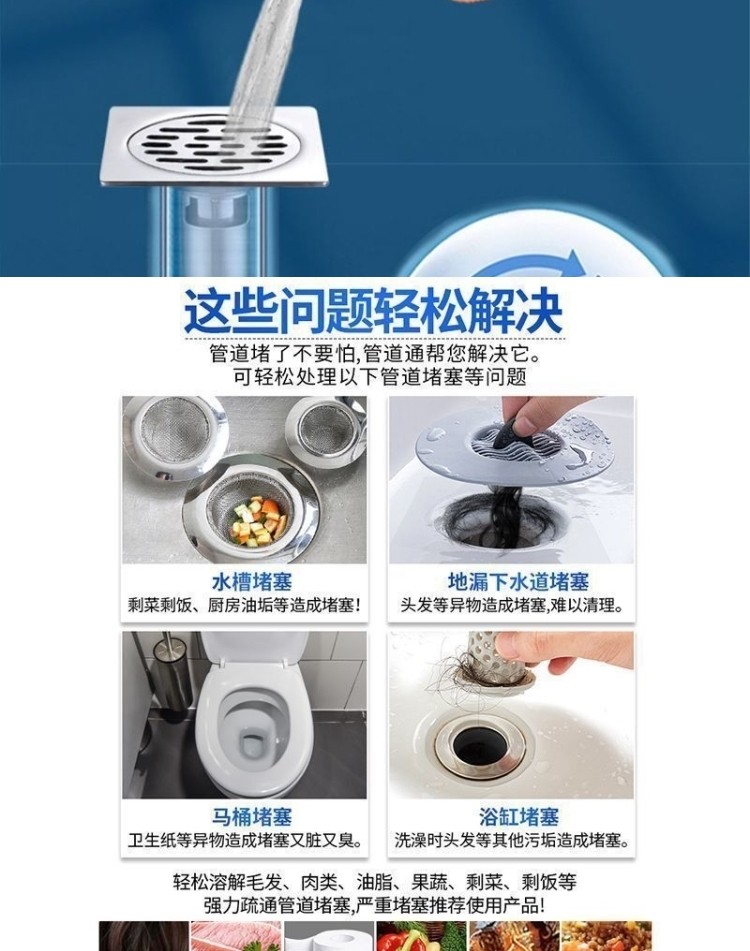 这些问题轻松解决

管道堵了不要怕,管道通帮您解决它。
可轻松处理以下管道堵塞等问题

水槽堵塞
剩菜剩饭、厨房油垢等造成堵塞!

地漏下水道堵塞
头发等异物造成堵塞,难以清理。

马桶堵塞
卫生纸等异物造成堵塞又脏又臭。

浴缸堵塞
洗澡时头发等其他污垢造成堵塞。

轻松溶解毛发、肉类、油脂、果蔬、剩菜、剩饭等
强力疏通管道堵塞,严重堵塞推荐使用产品!