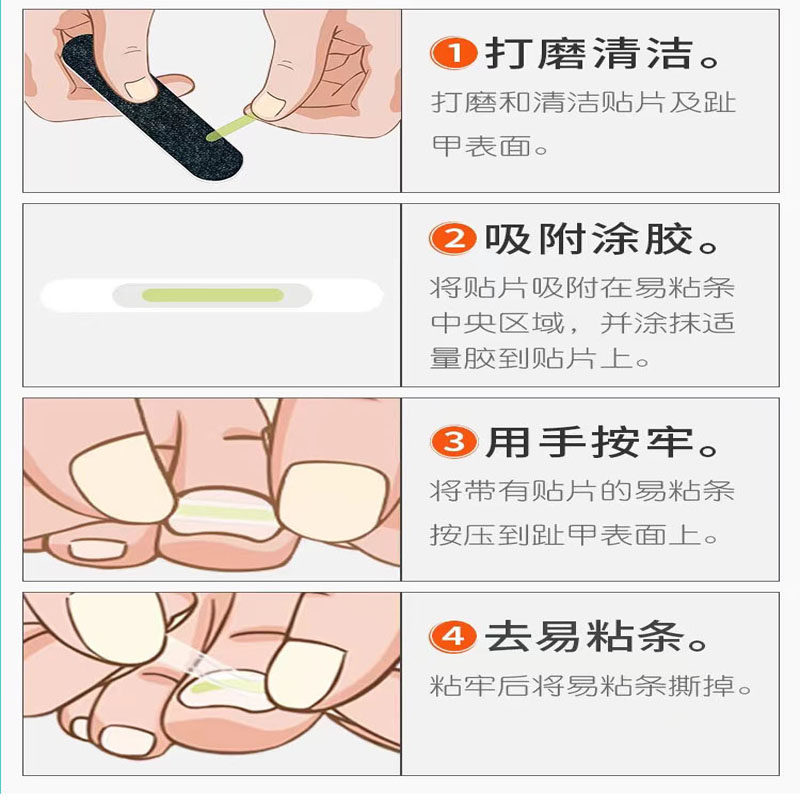 1 打磨清洁。
打磨和清洁贴片及趾甲表面。

2 吸附涂胶。
将贴片吸附在易粘条中央区域，并涂抹适量胶到贴片上。

3 用手按牢。
将带有贴片的易粘条按压到趾甲表面上。

4 去易粘条。
粘牢后将易粘条撕掉。