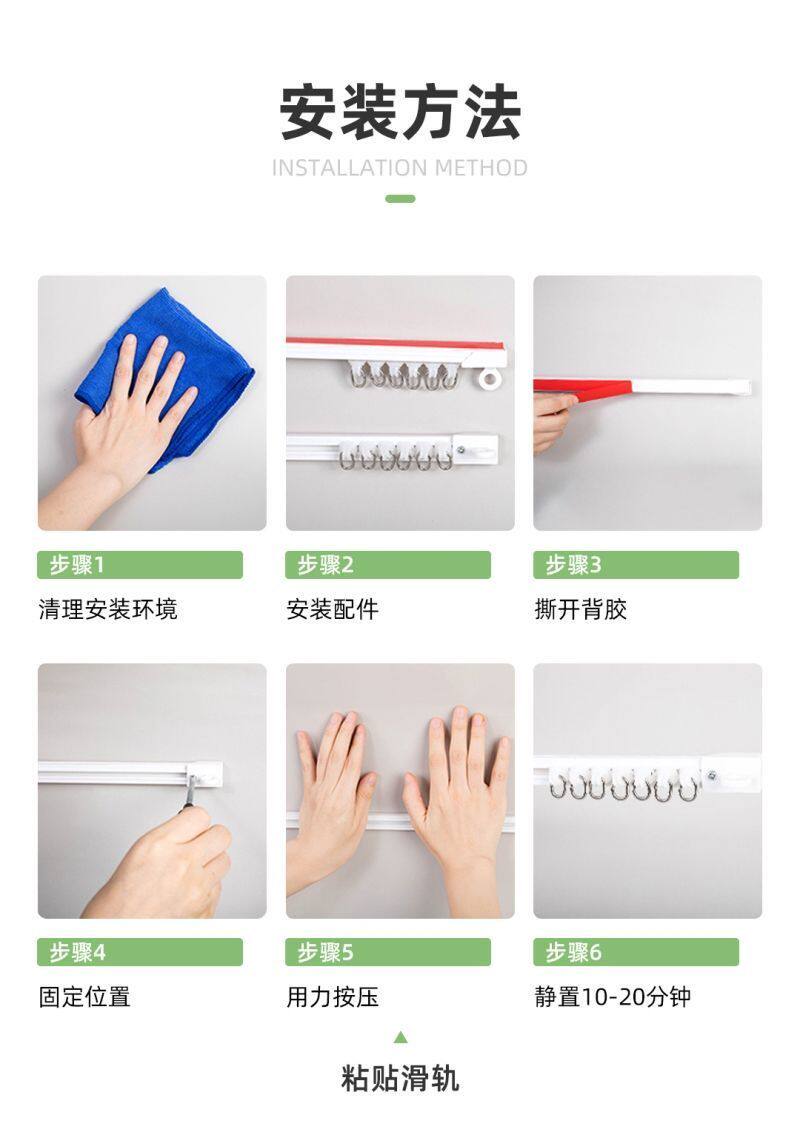 安装方法
INSTALLATION METHOD

步骤1
清理安装环境

步骤2
安装配件

步骤3
撕开背胶

步骤4
固定位置

步骤5
用力按压

步骤6
静置10-20分钟

粘贴滑轨